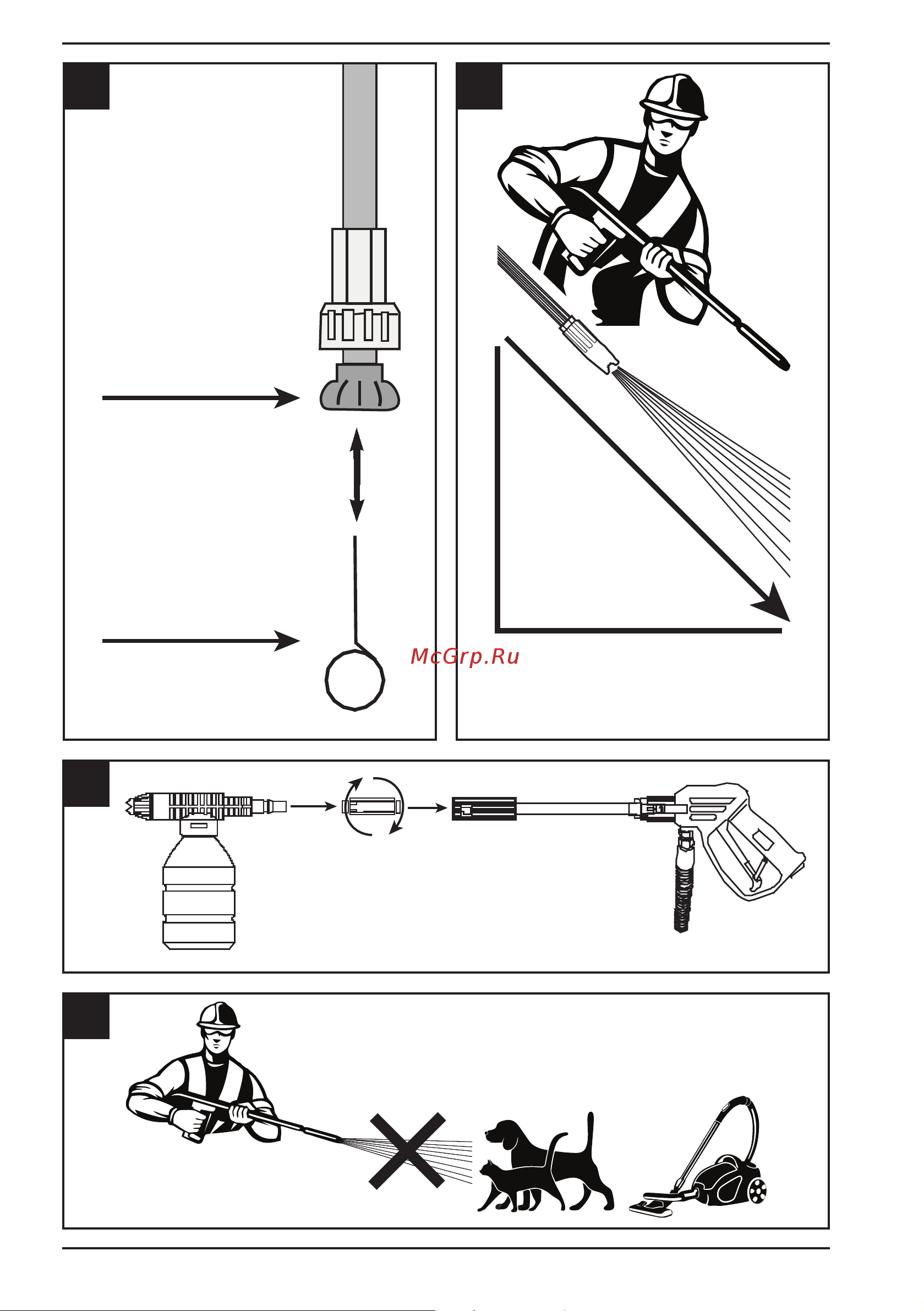 McGrp.Ru