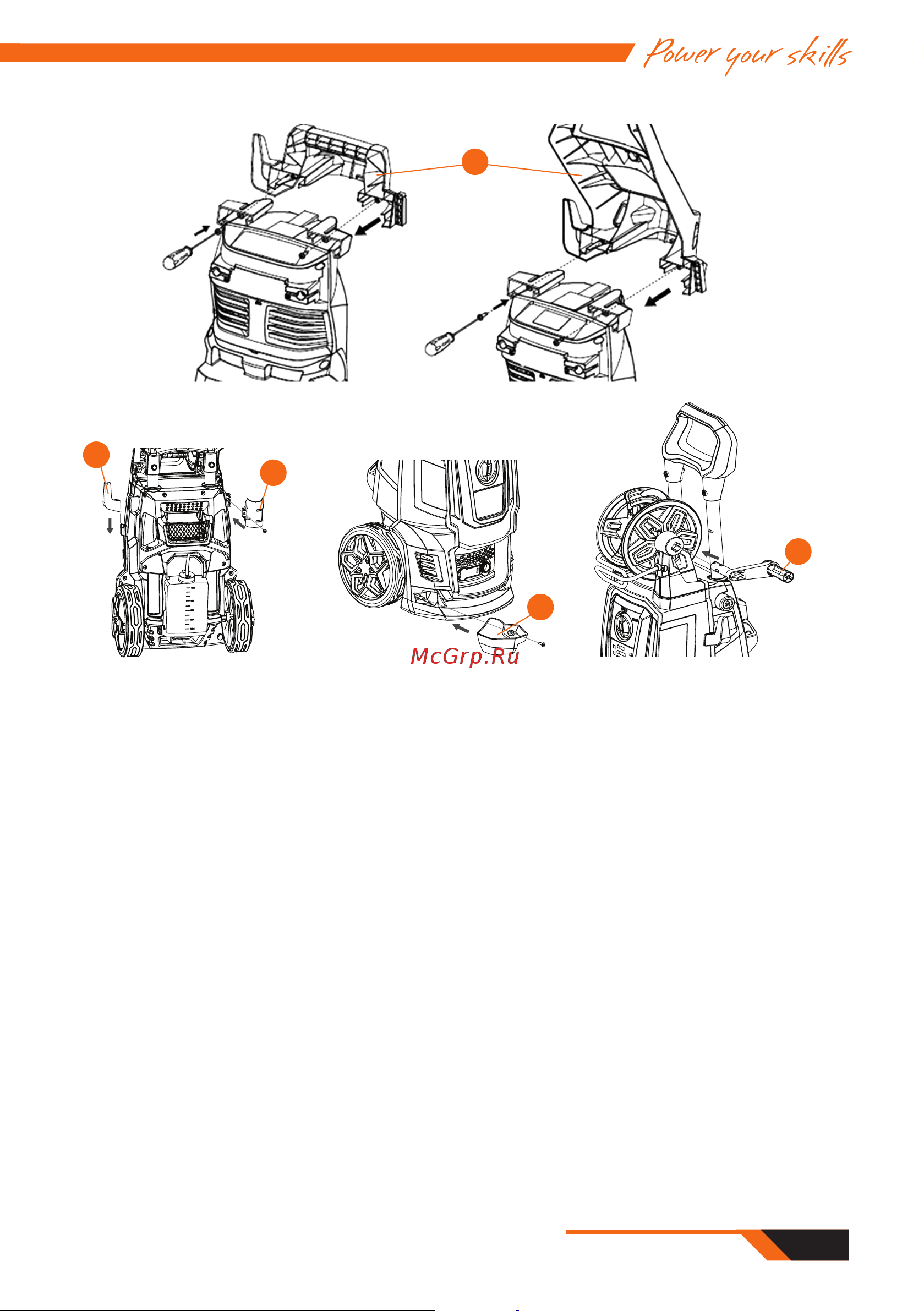 Power your skills

McGrp.Ru