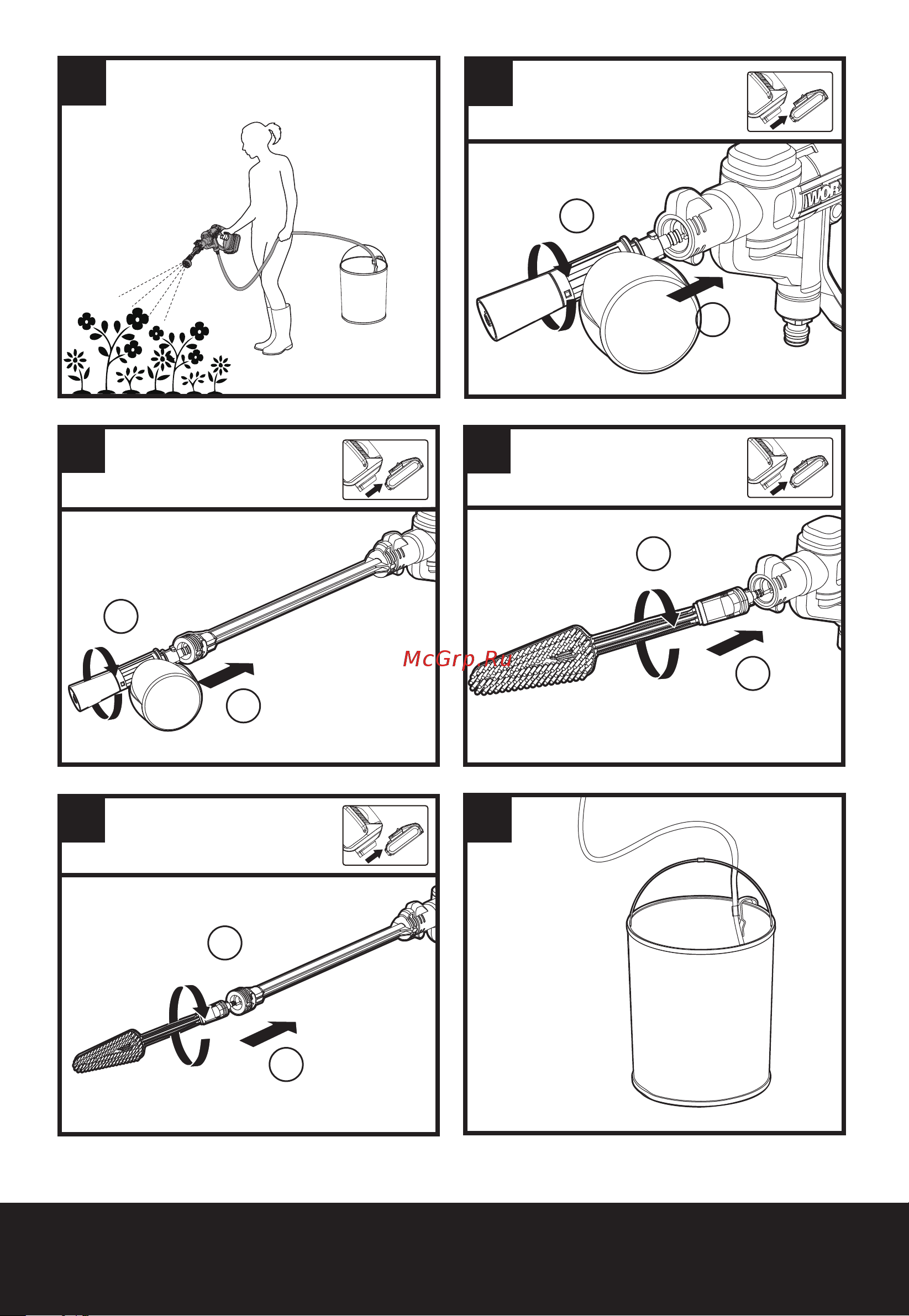 WORX

McGrp.Ru