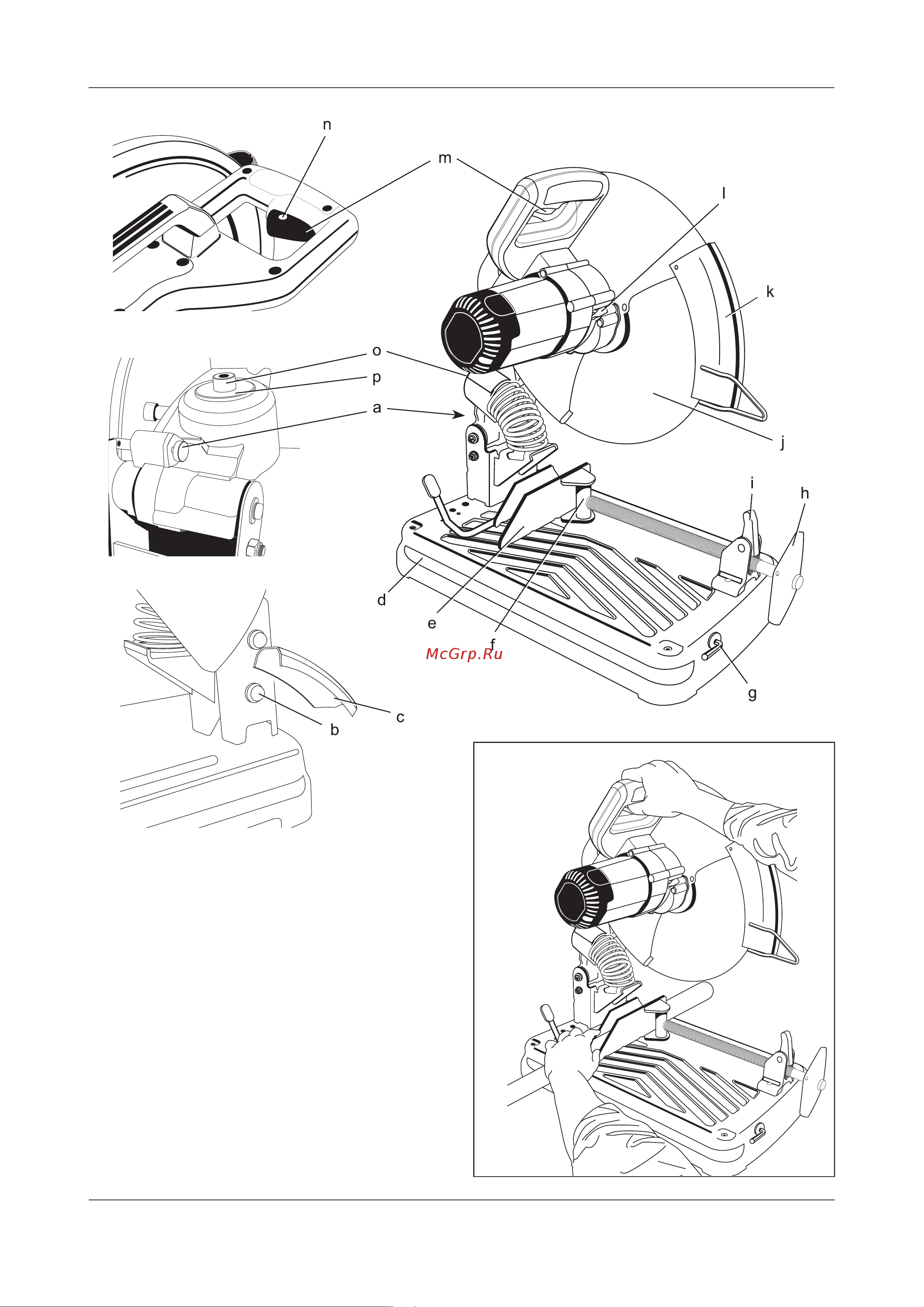 n
m
l
k
o
p
a
j
i
h
d
e
f
McGrp.Ru
g
c
b