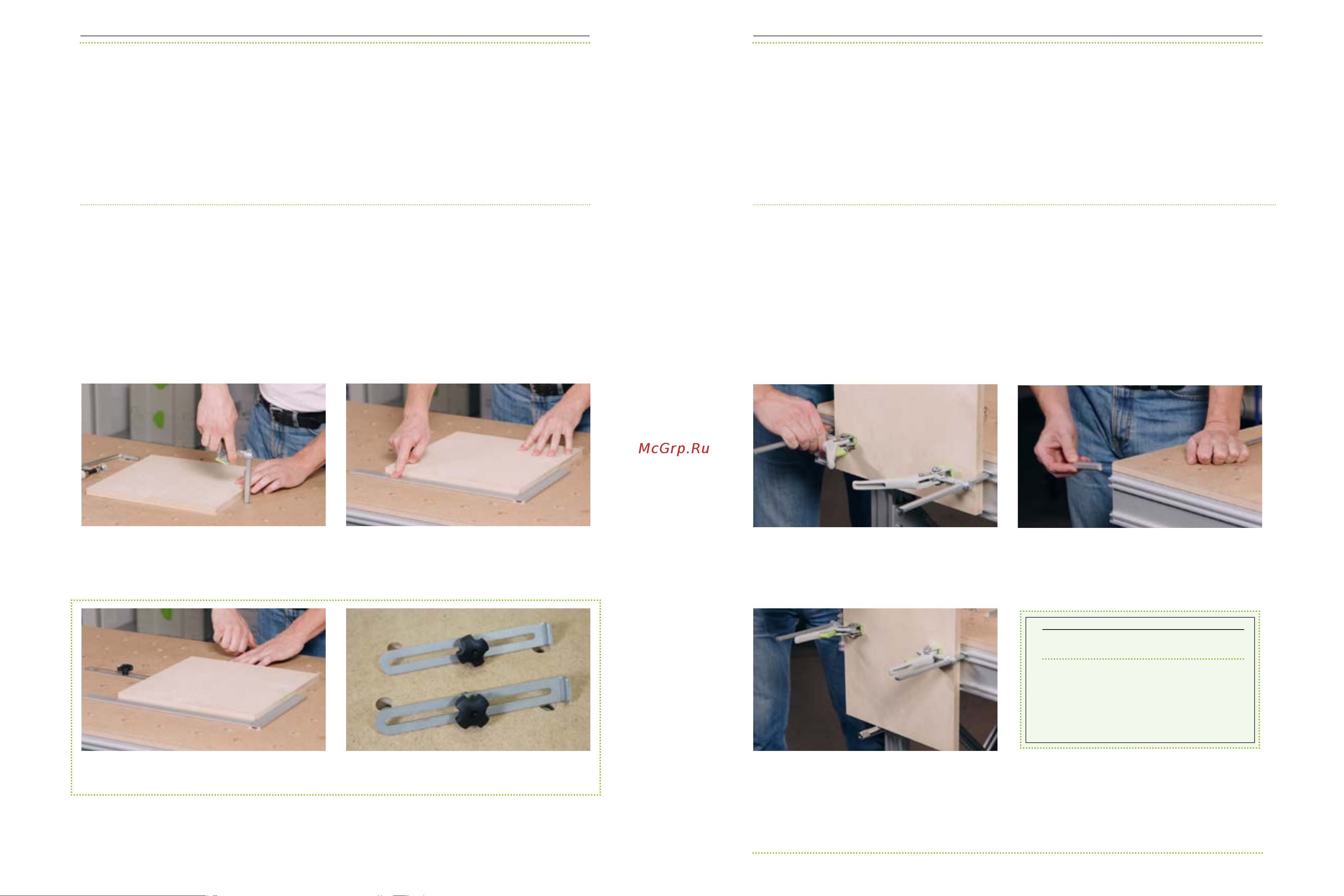 McGrp.Ru