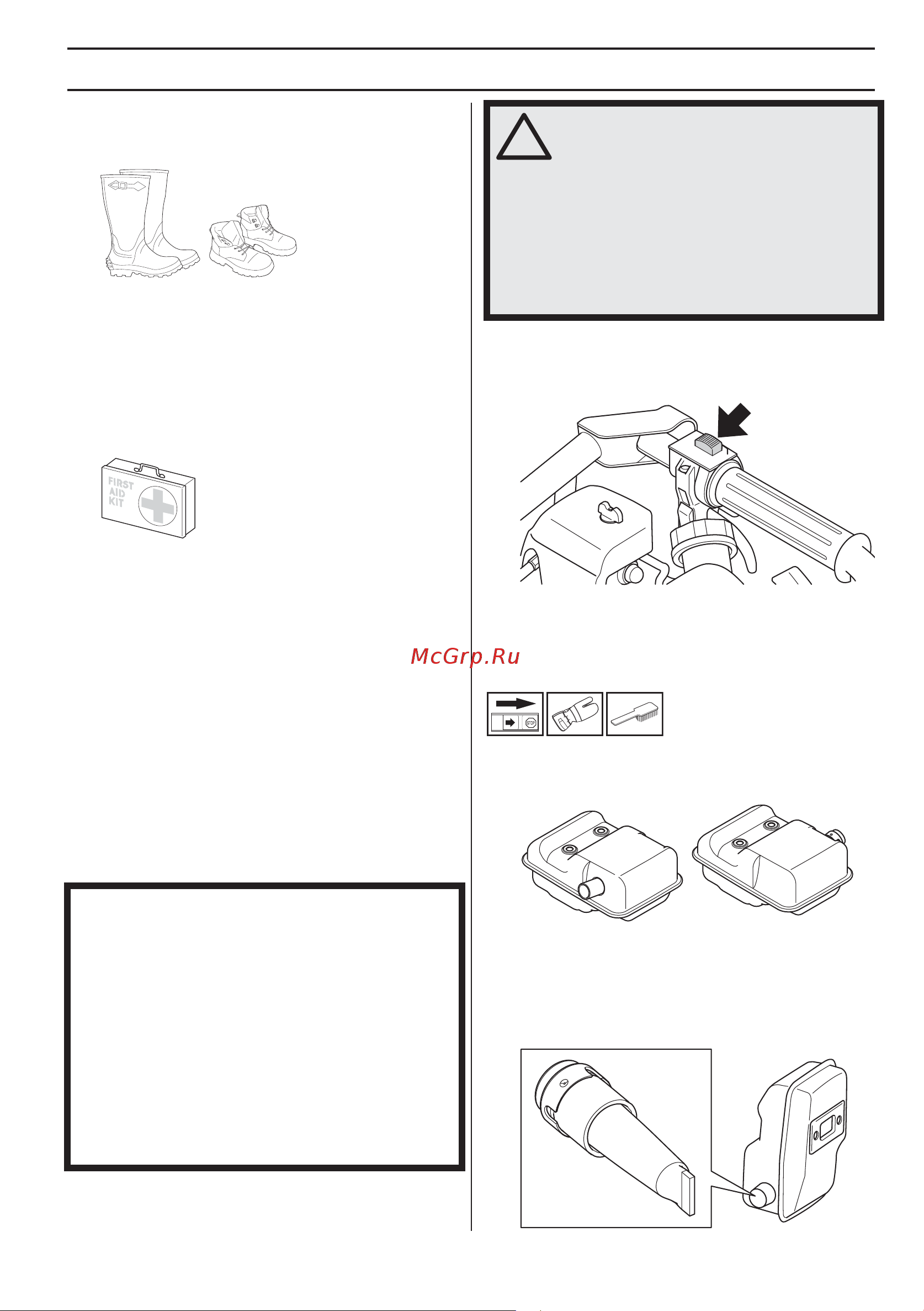 FIRST AID KIT

McGrp.Ru

STOP