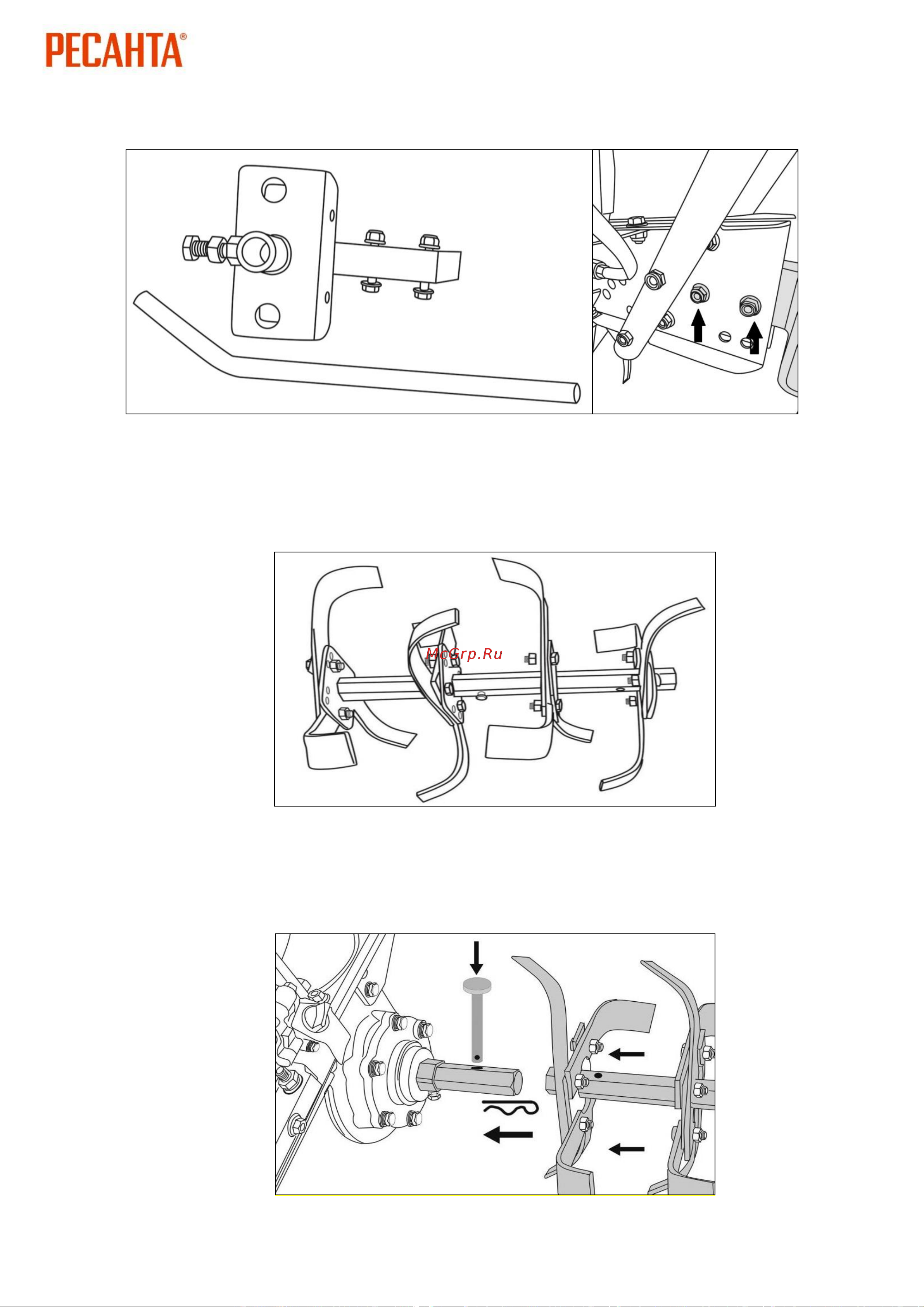 РЕСАНТА®

McGrp.Ru