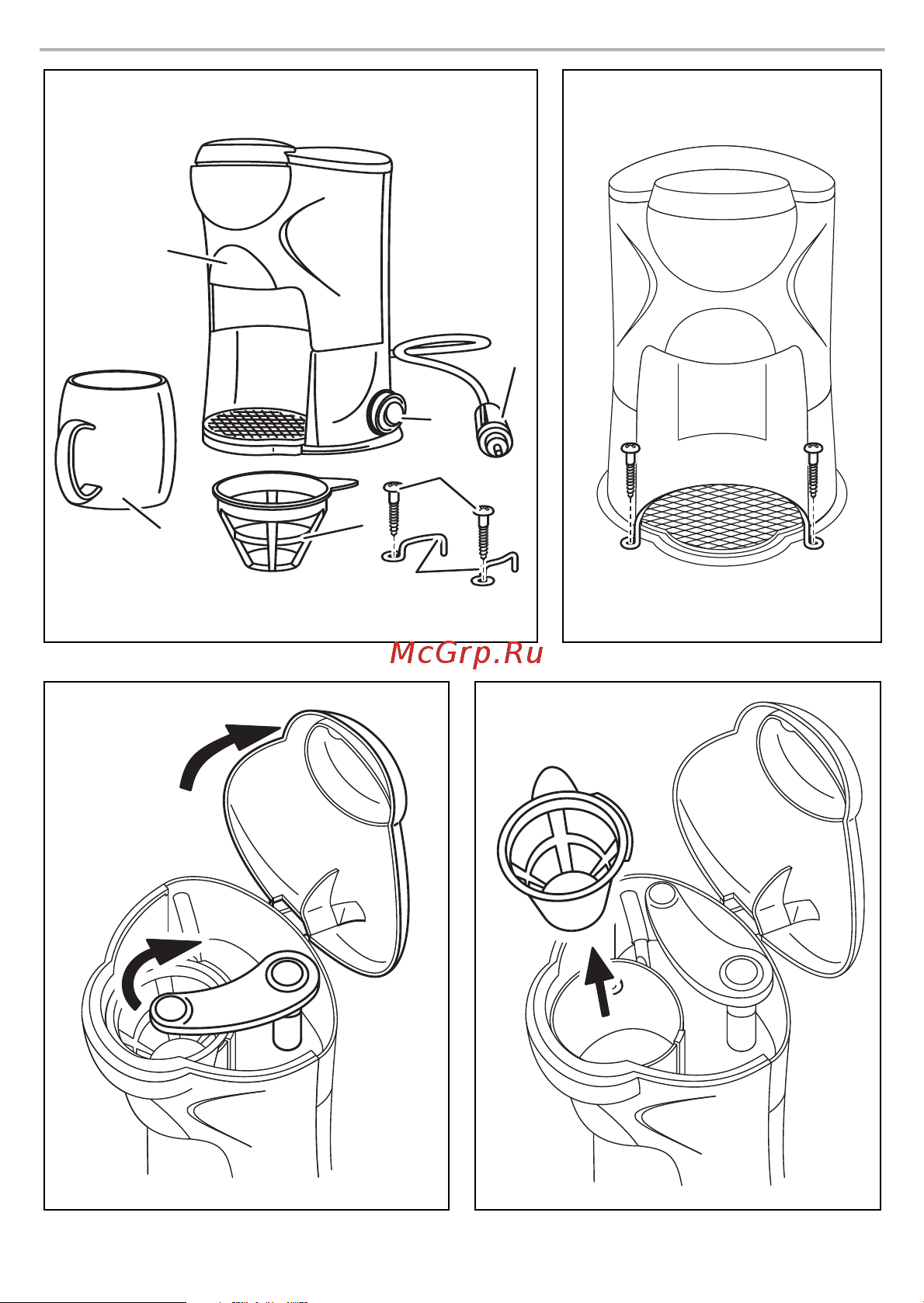 McGrp.Ru