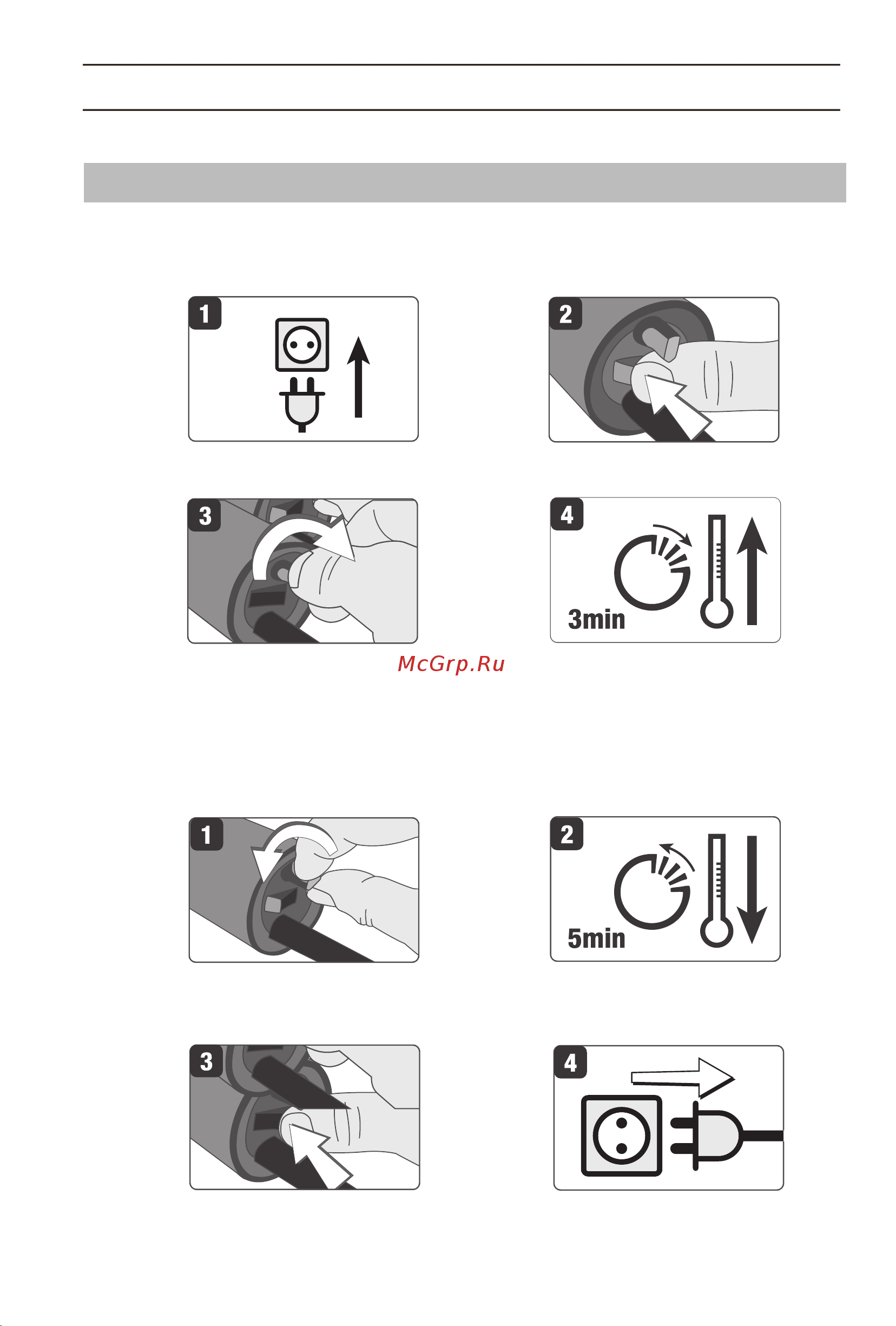 1

2

3

4

3min

McGrp.Ru

1

2

5min

3

4