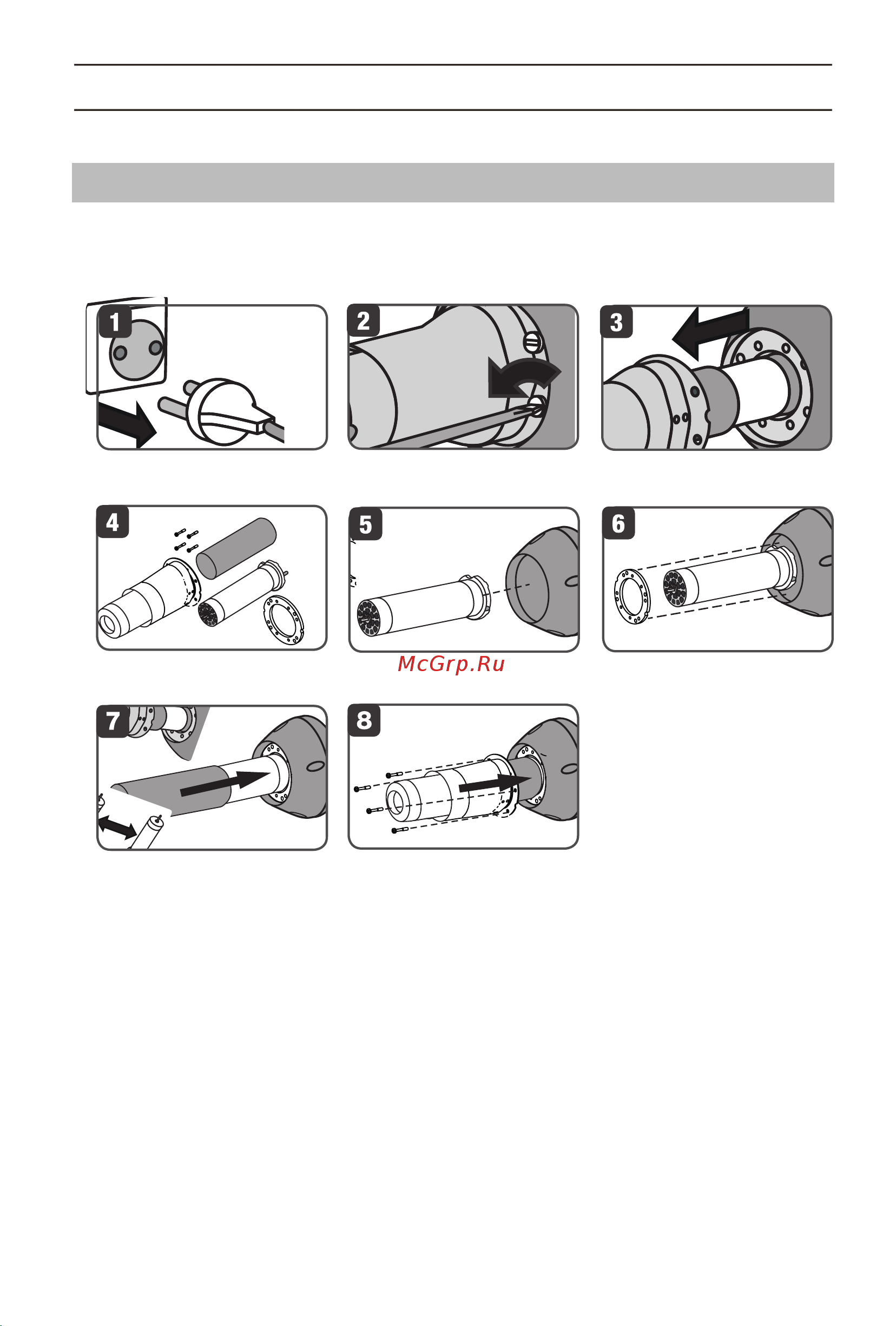 1

2

3

4

5

6

McGrp.Ru

7

8