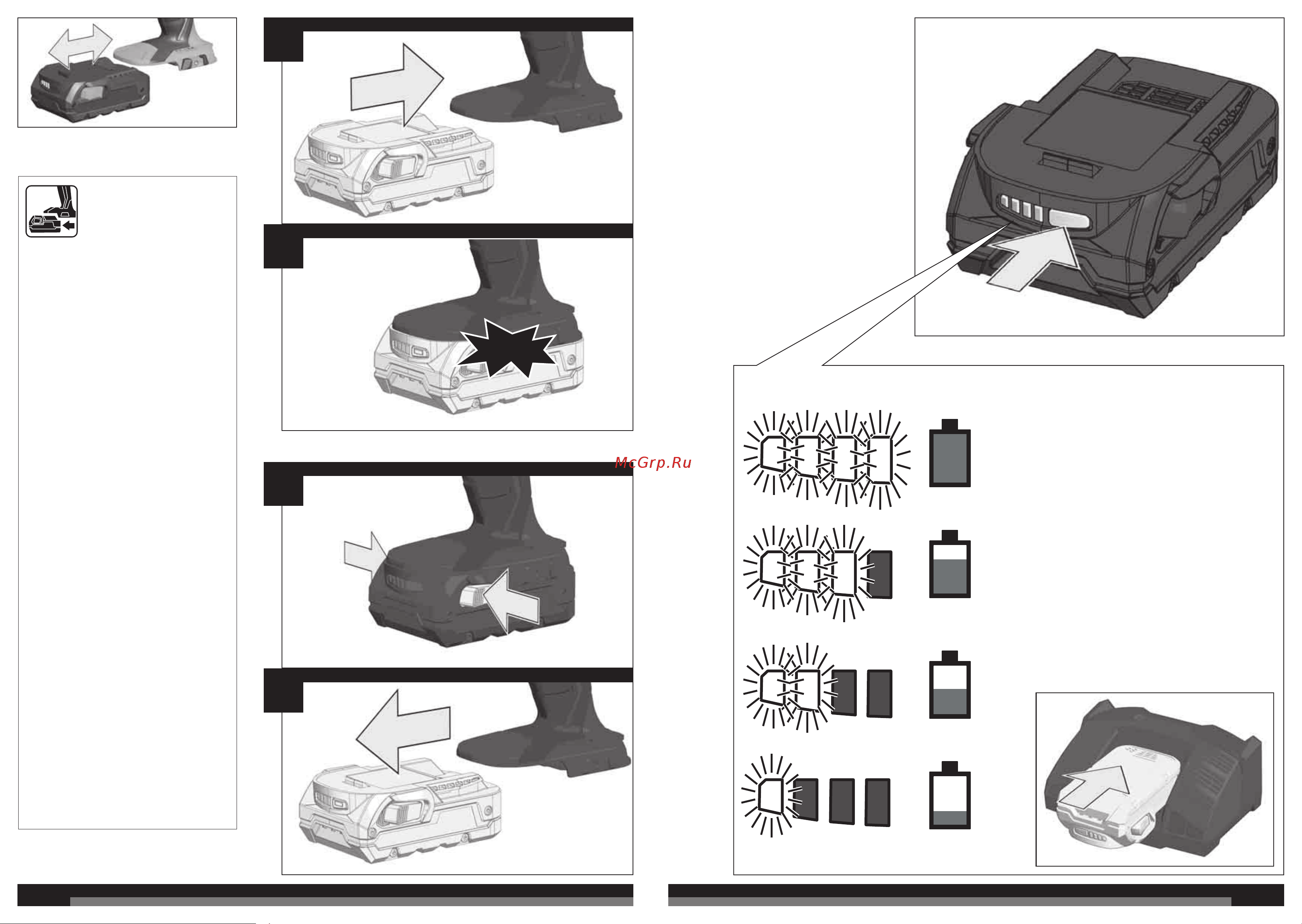 McGrp.Ru