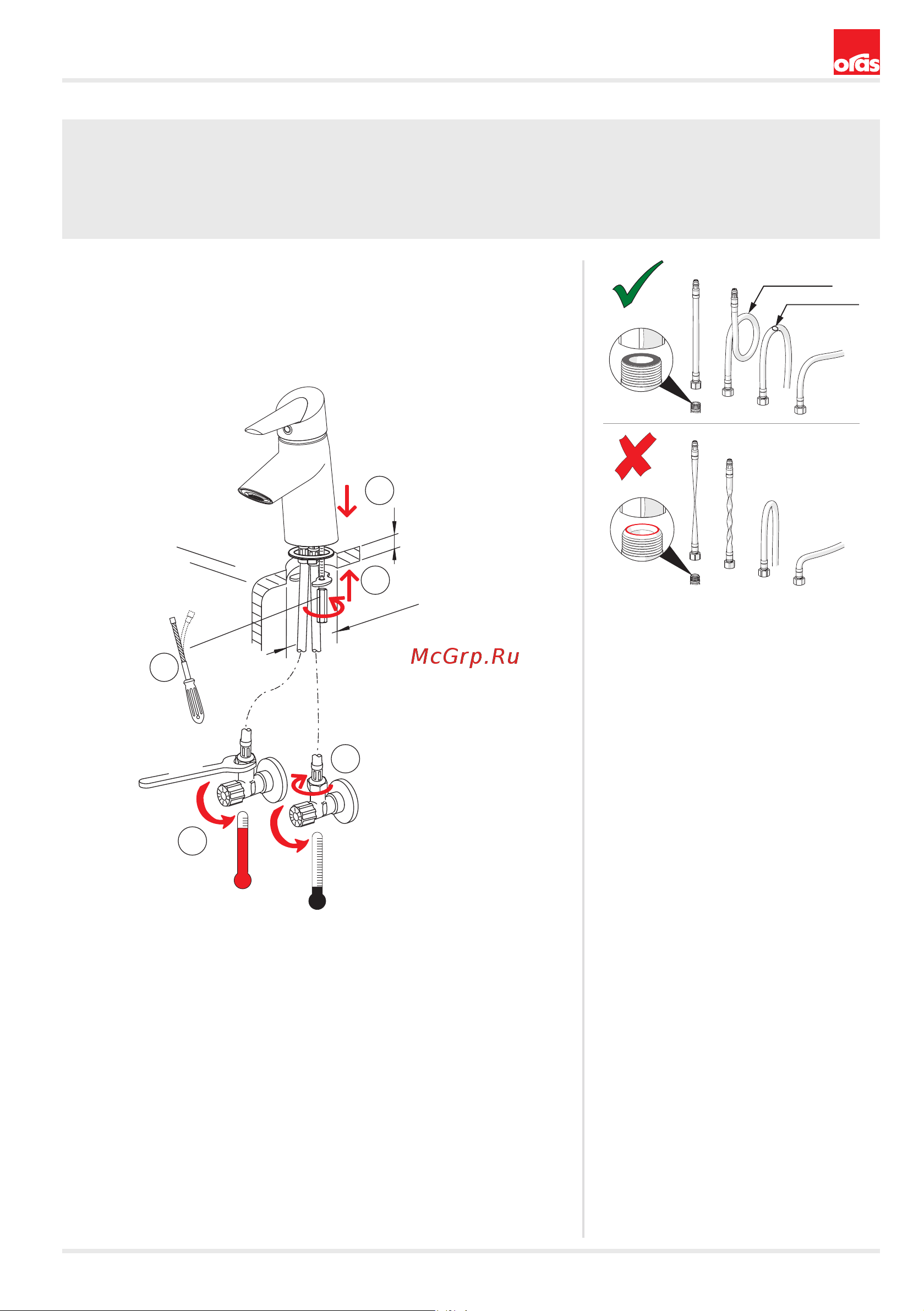 oras

McGrp.Ru