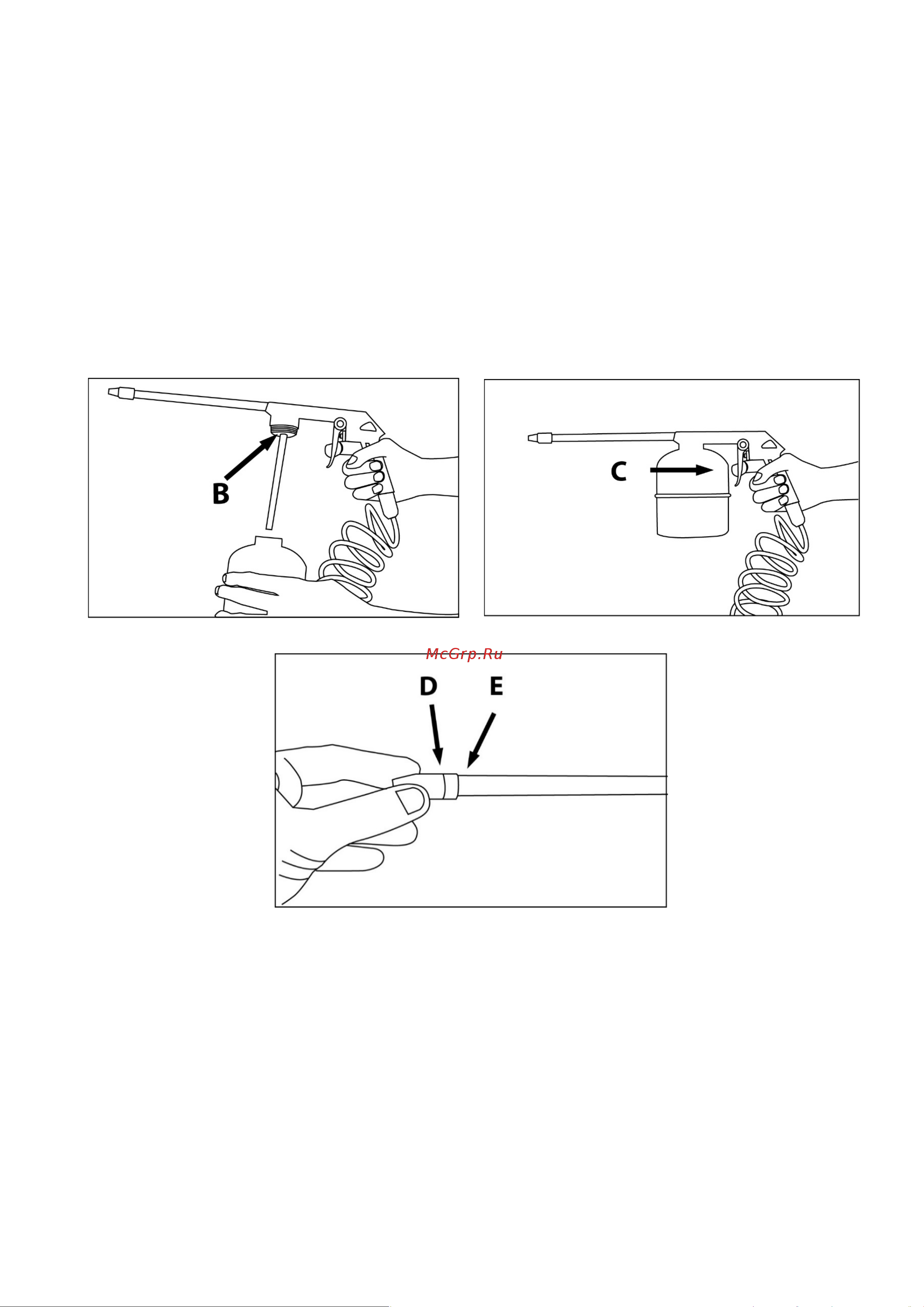 B

C

McGrp.Ru

D E