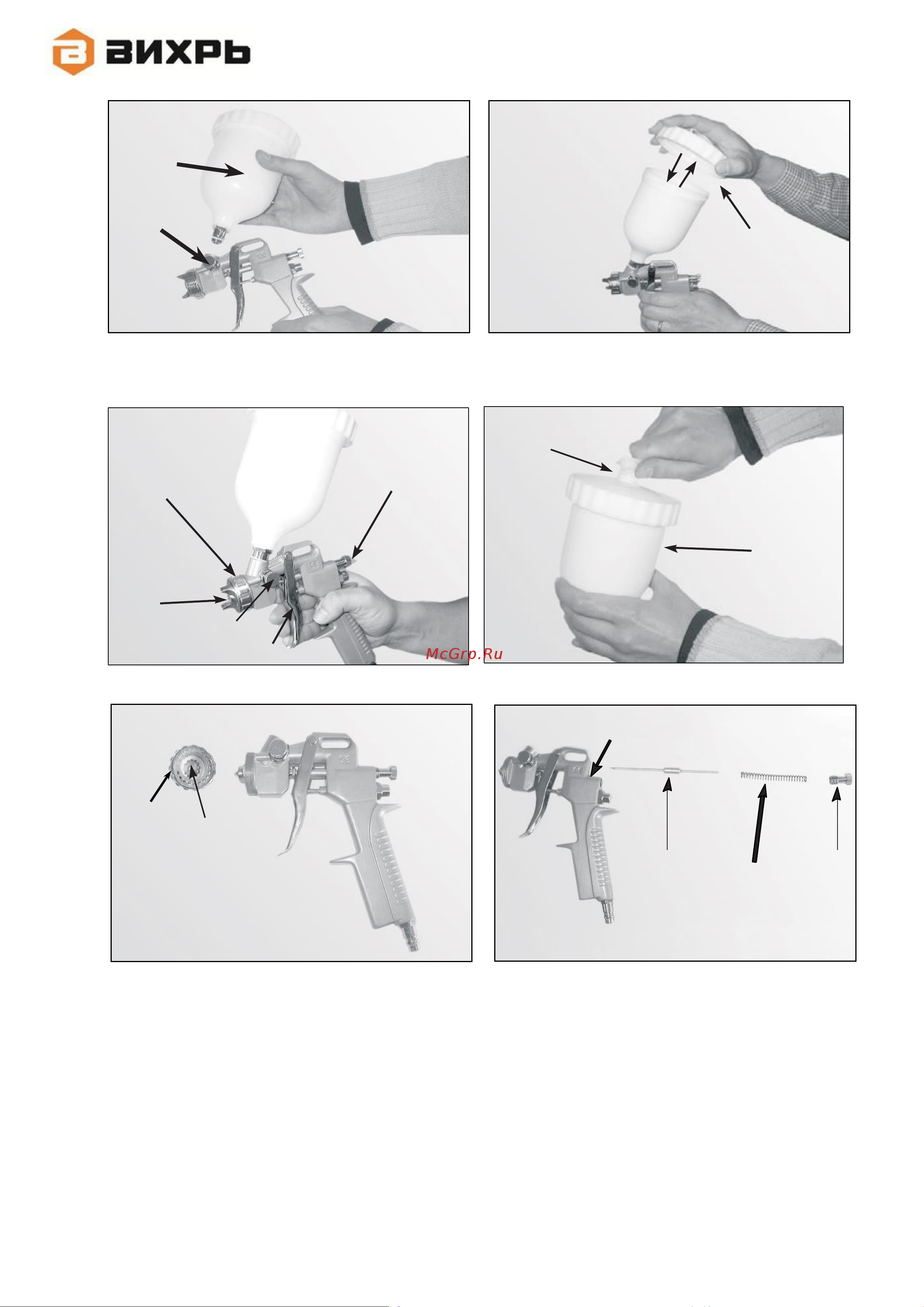 ВИХРЬ

McGrp.Ru