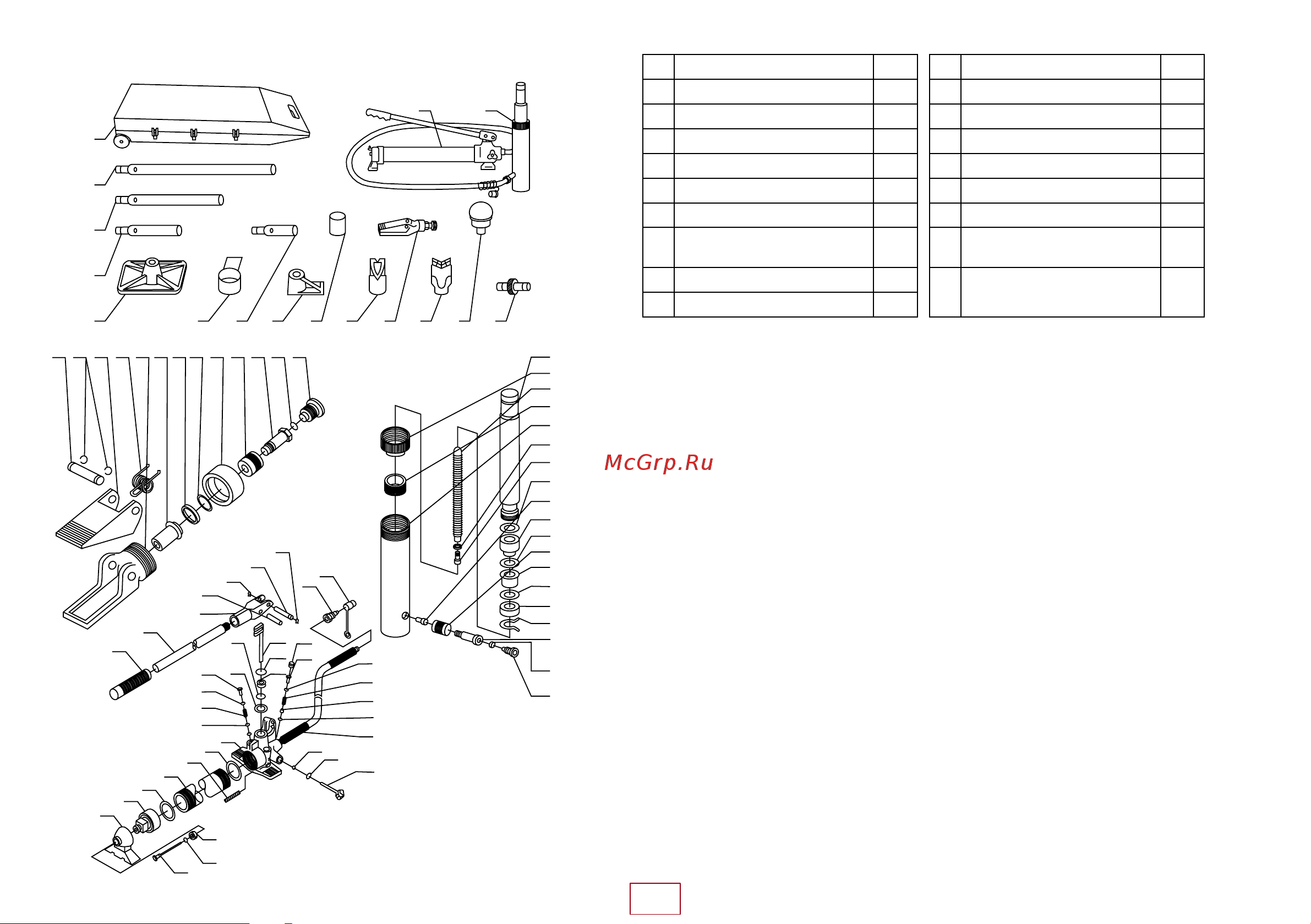 McGrp.Ru