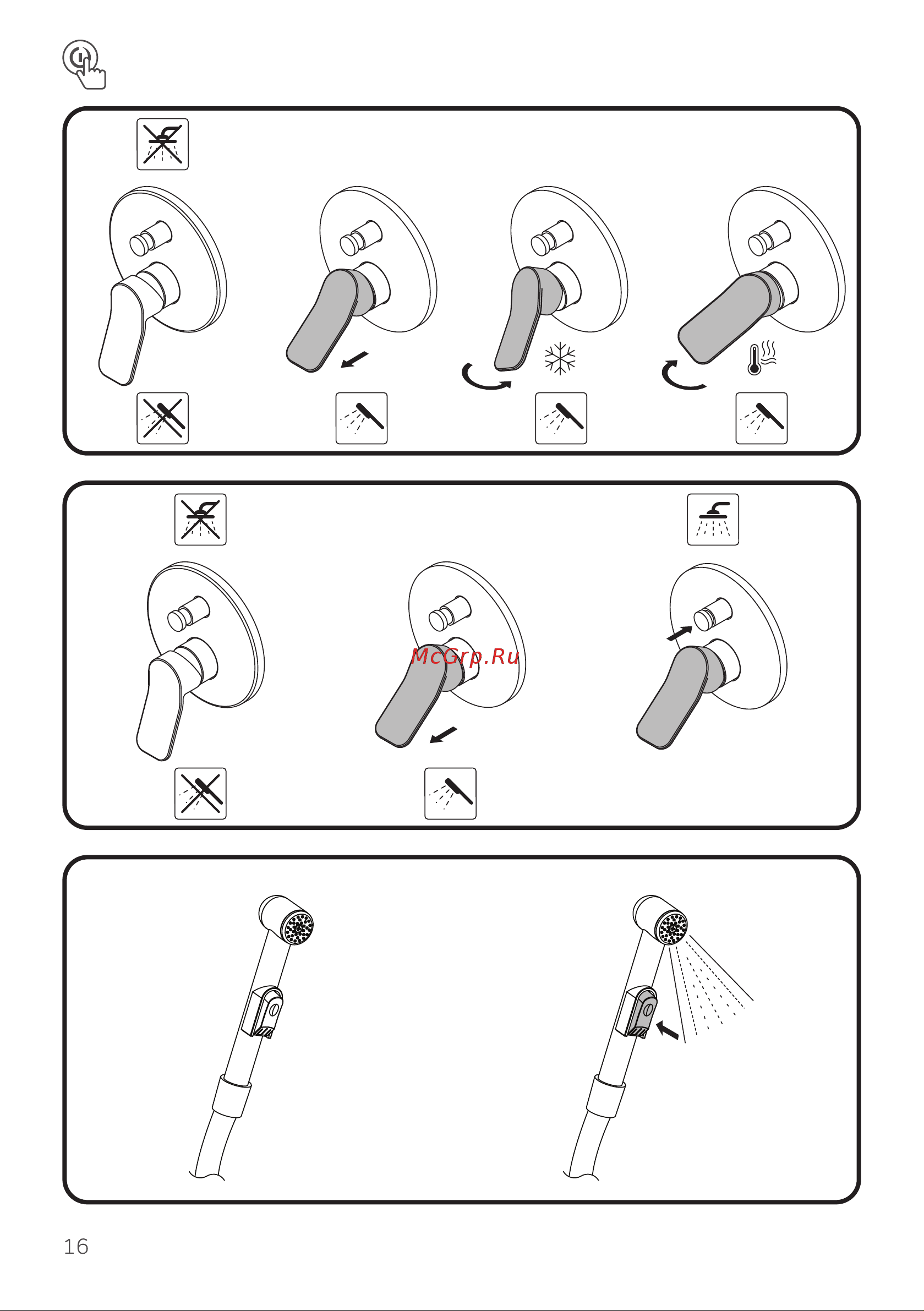 McGrp.Ru

16