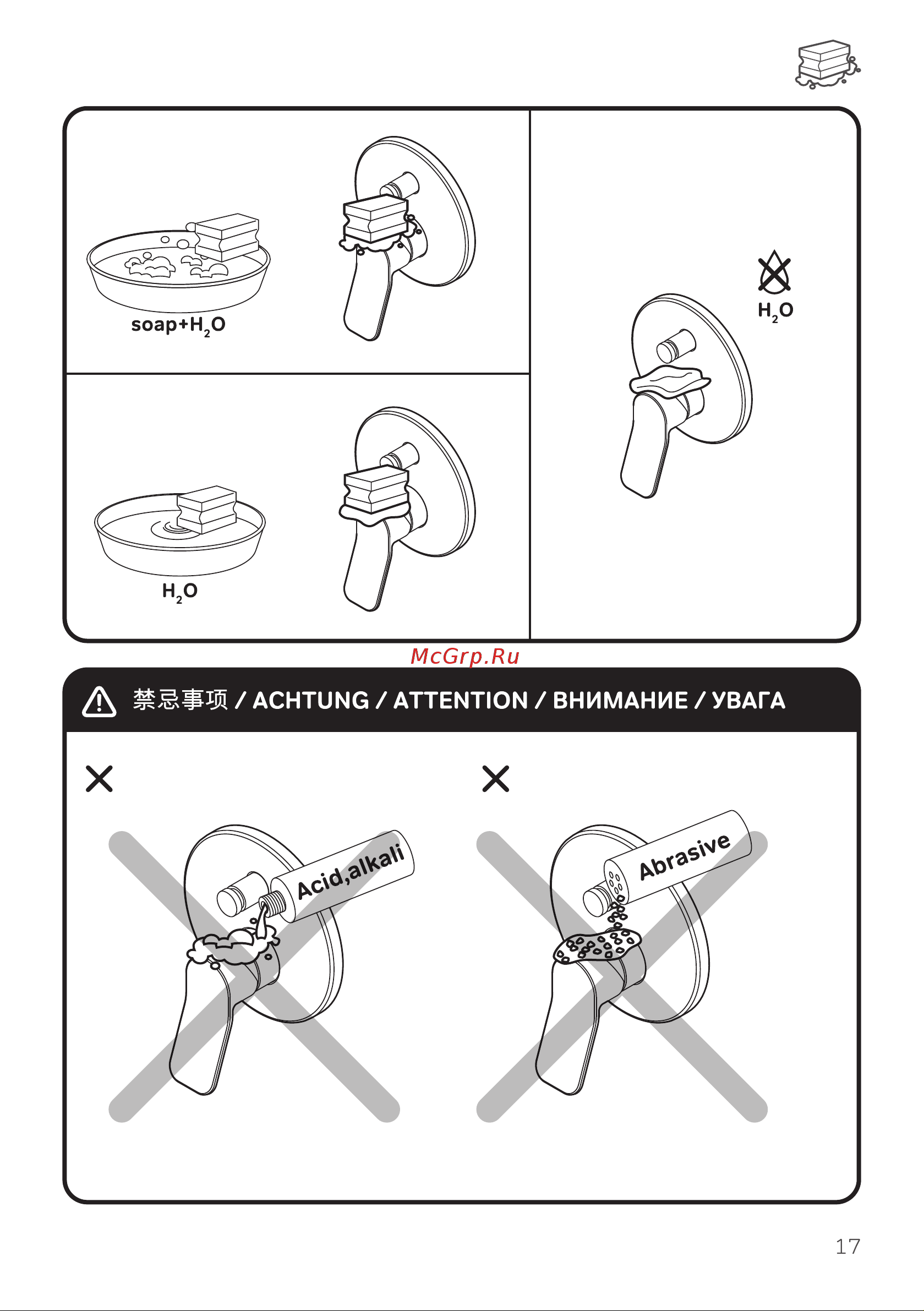 soap+$H_2O$

$H_2O$

$H_2O$

McGrp.Ru

禁忌事项 / ACHTUNG / ATTENTION / ВНИМАНИЕ / УВАГА

Acid,alkali

Abrasive

17