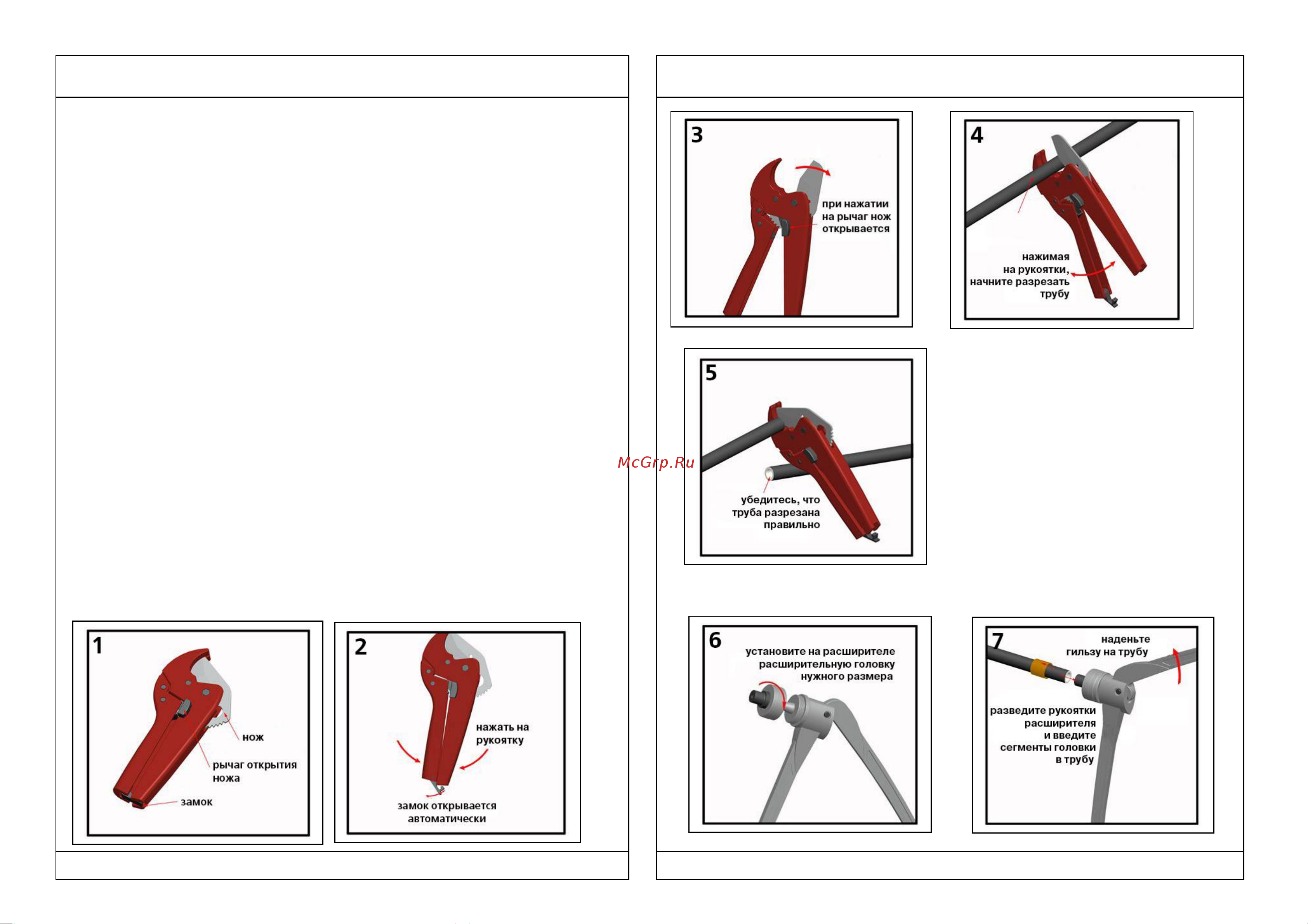 1
нож
рычаг открытия ножа
замок

2
нажать на рукоятку
замок открывается автоматически

McGrp.Ru

3
при нажатии на рычаг нож открывается

4
нажимая на рукоятки, начните разрезать трубу

5
убедитесь, что труба разрезана правильно

6
установите на расширителе расширительную головку нужного размера

7
наденьте гильзу на трубу
разведите рукоятки расширителя и введите сегменты головки в трубу