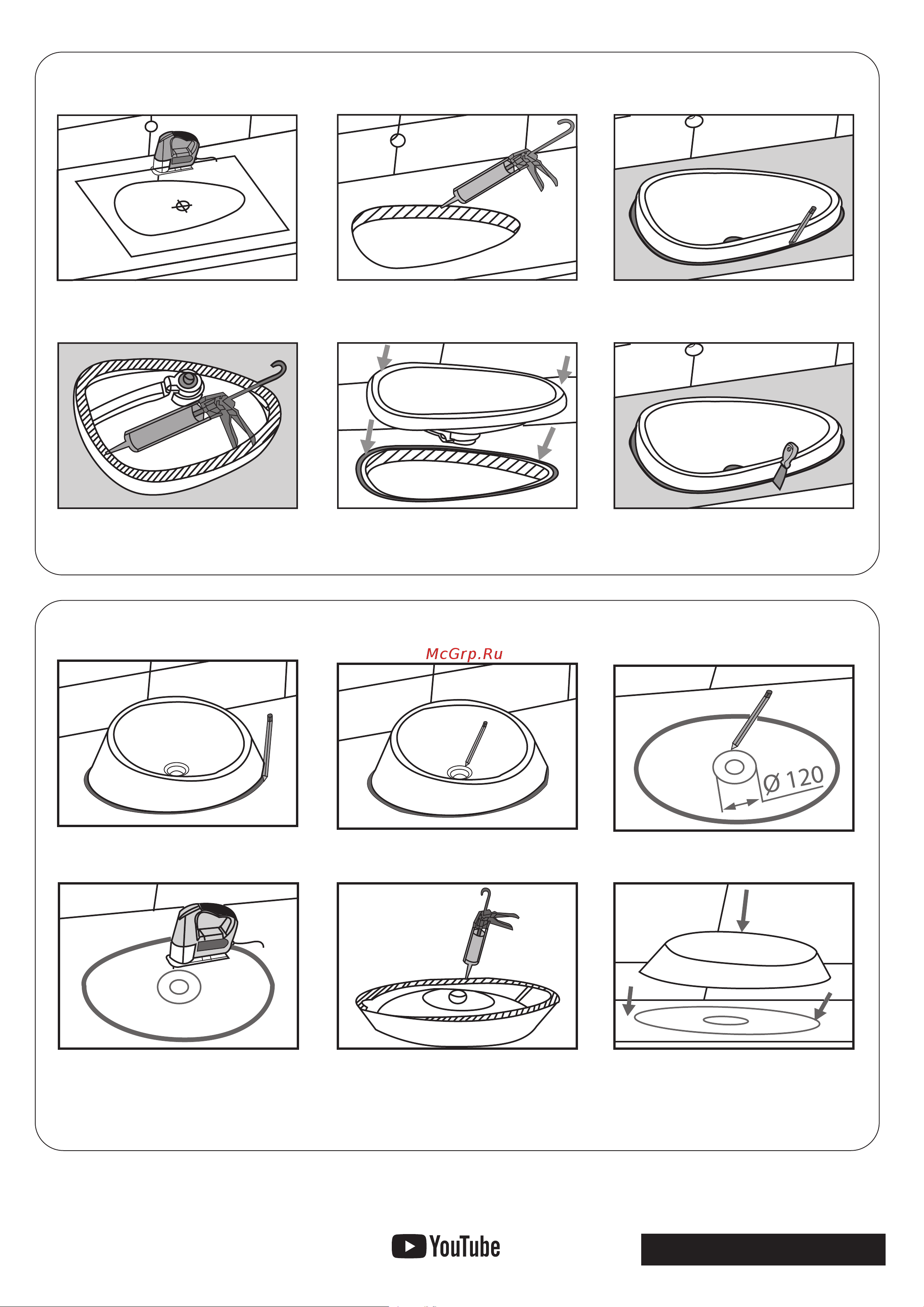 McGrp.Ru

Ø 120

YouTube