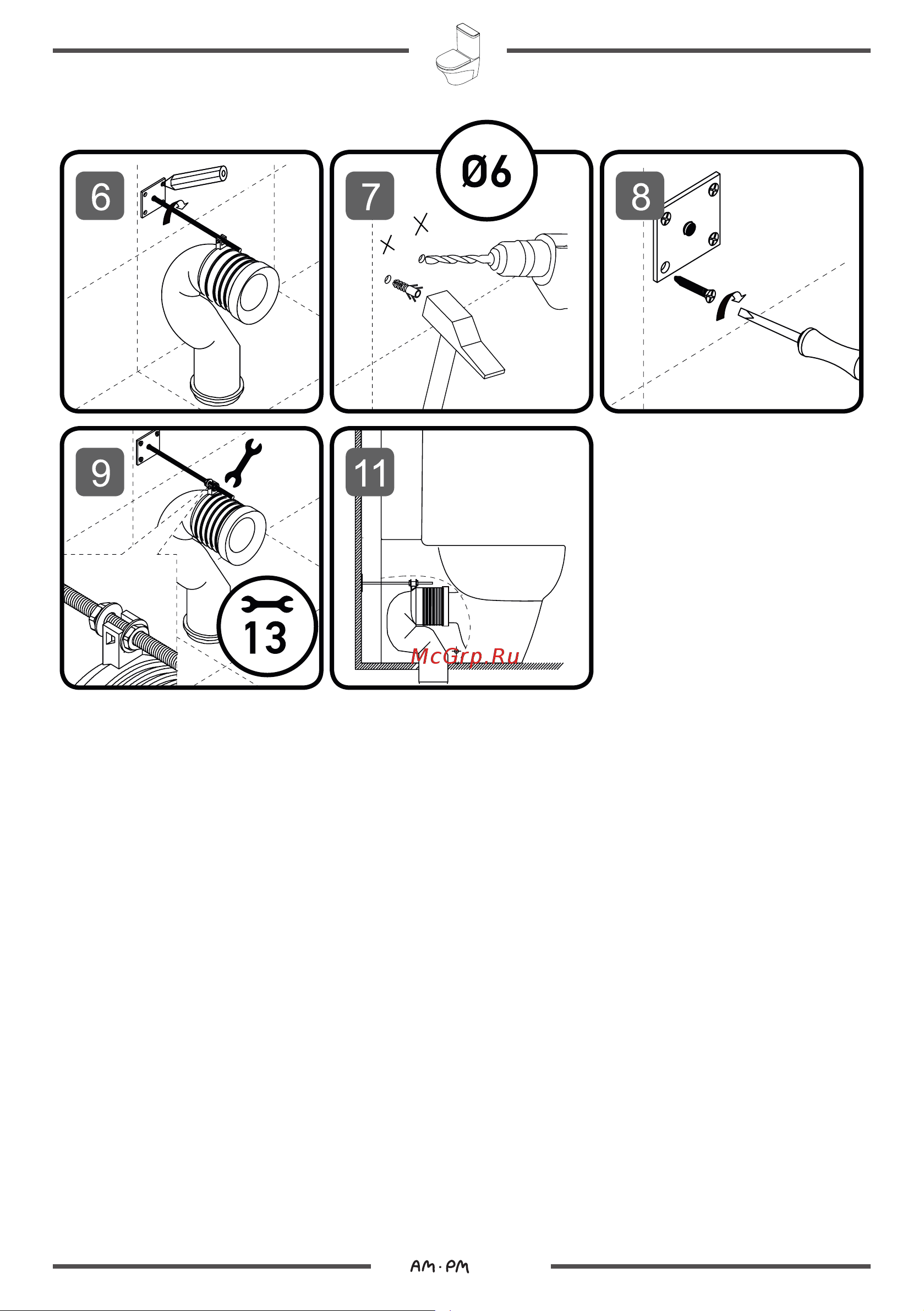 6

7

Ø6

8

9

13

11

McGrp.Ru

AM·PM