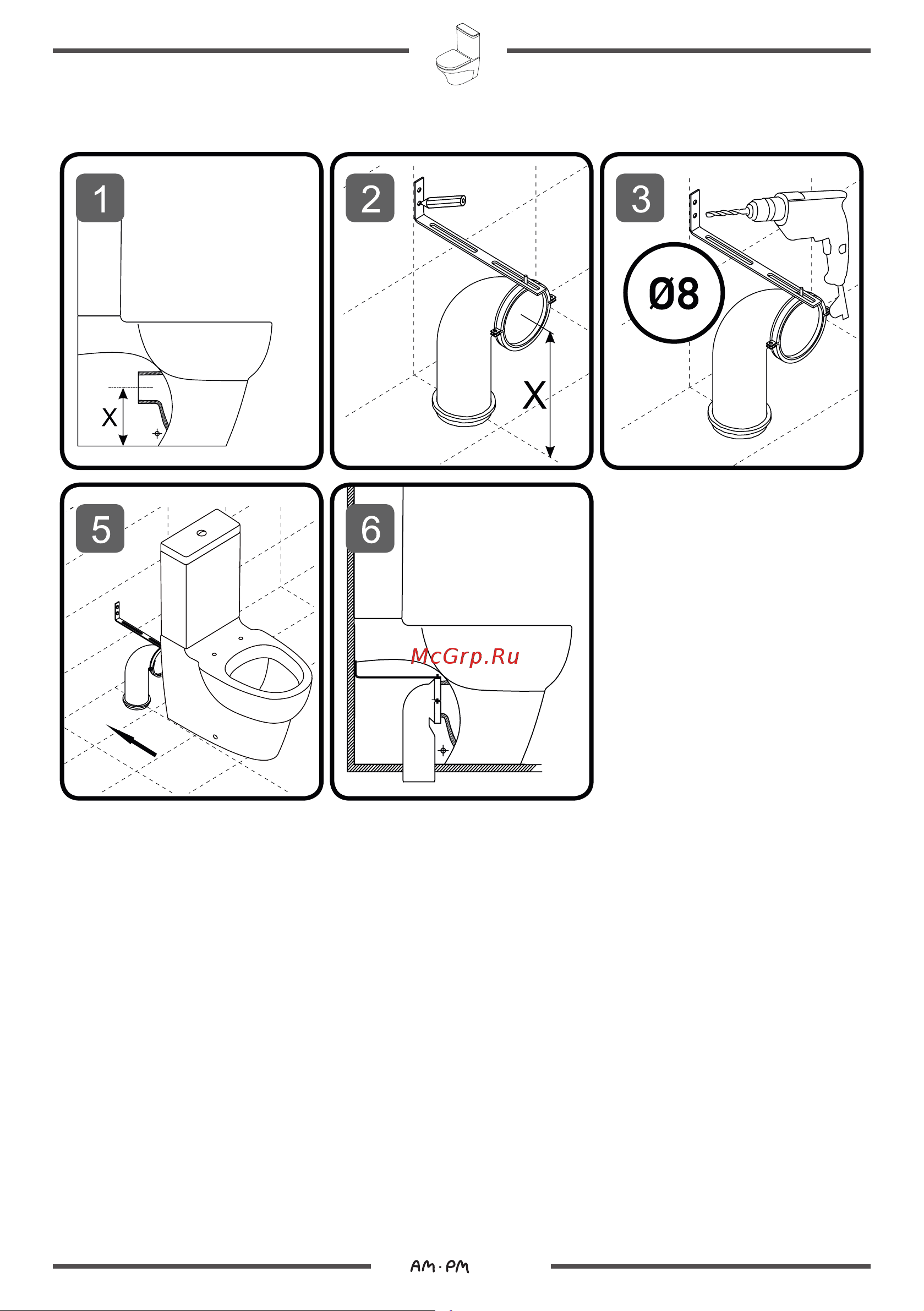 1

X

2

X

3

Ø8

5

6

McGrp.Ru

AM·PM