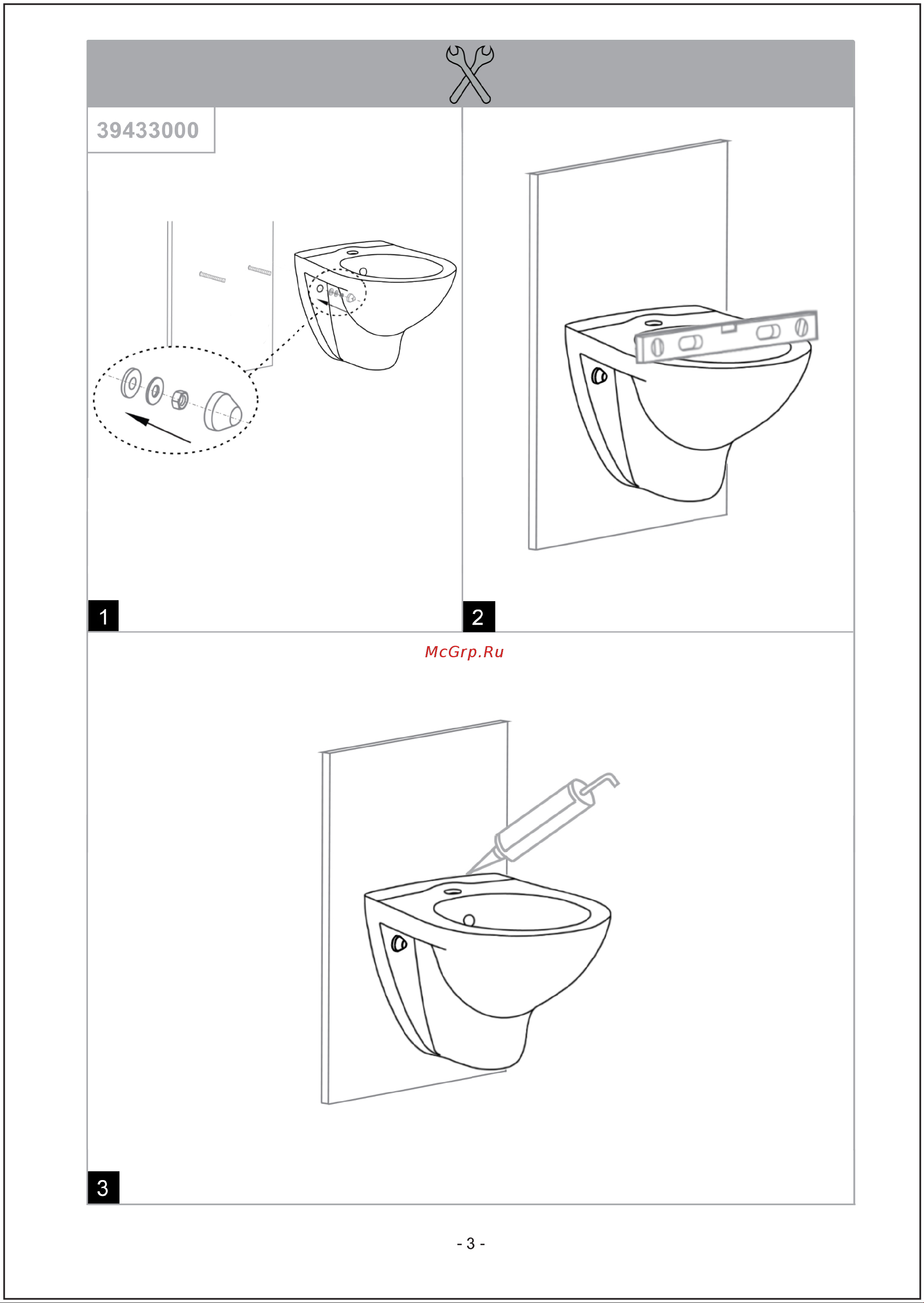 39433000

1

2

McGrp.Ru

3

- 3 -