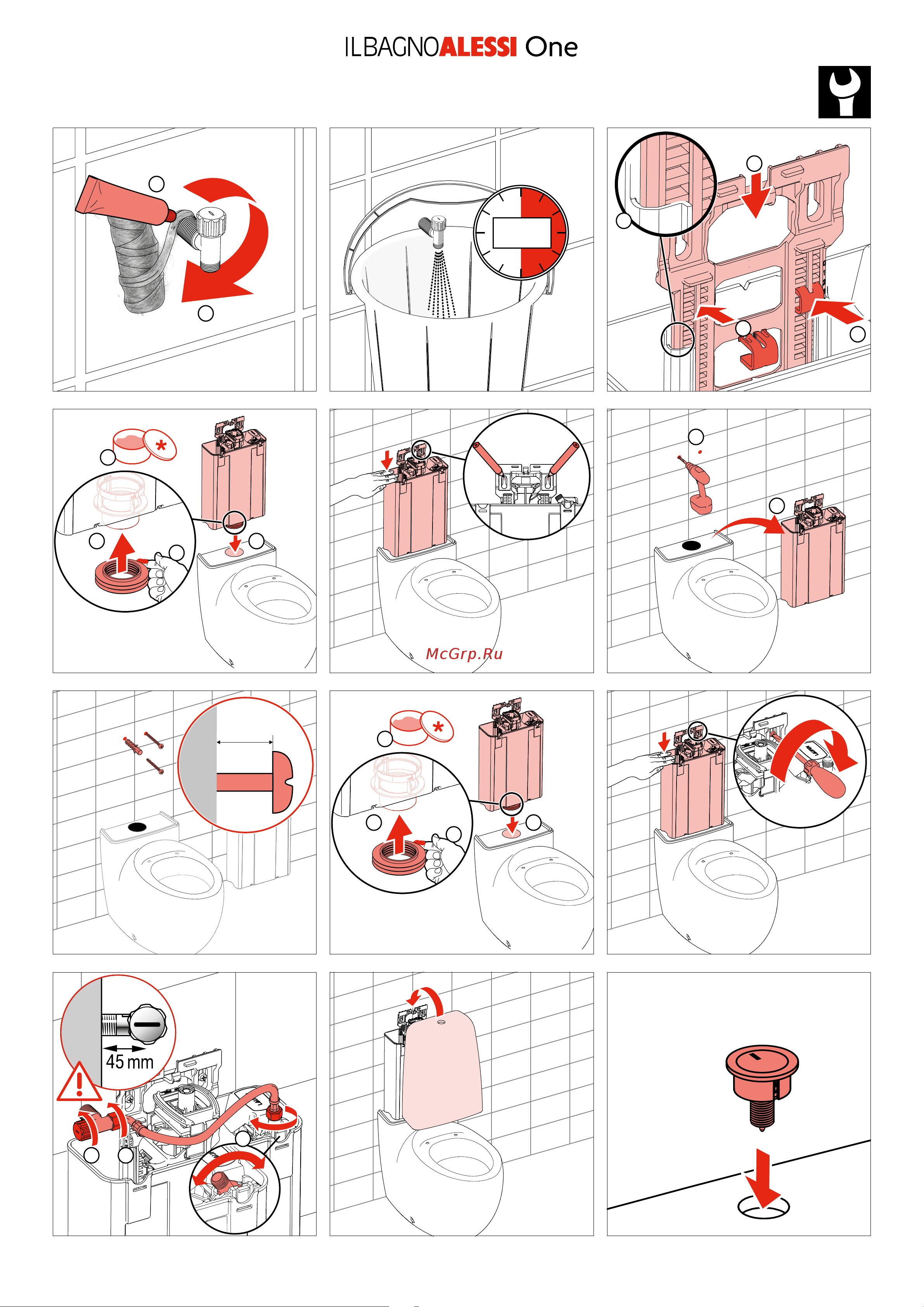 ILBAGNOALESSI One

McGrp.Ru

45 mm