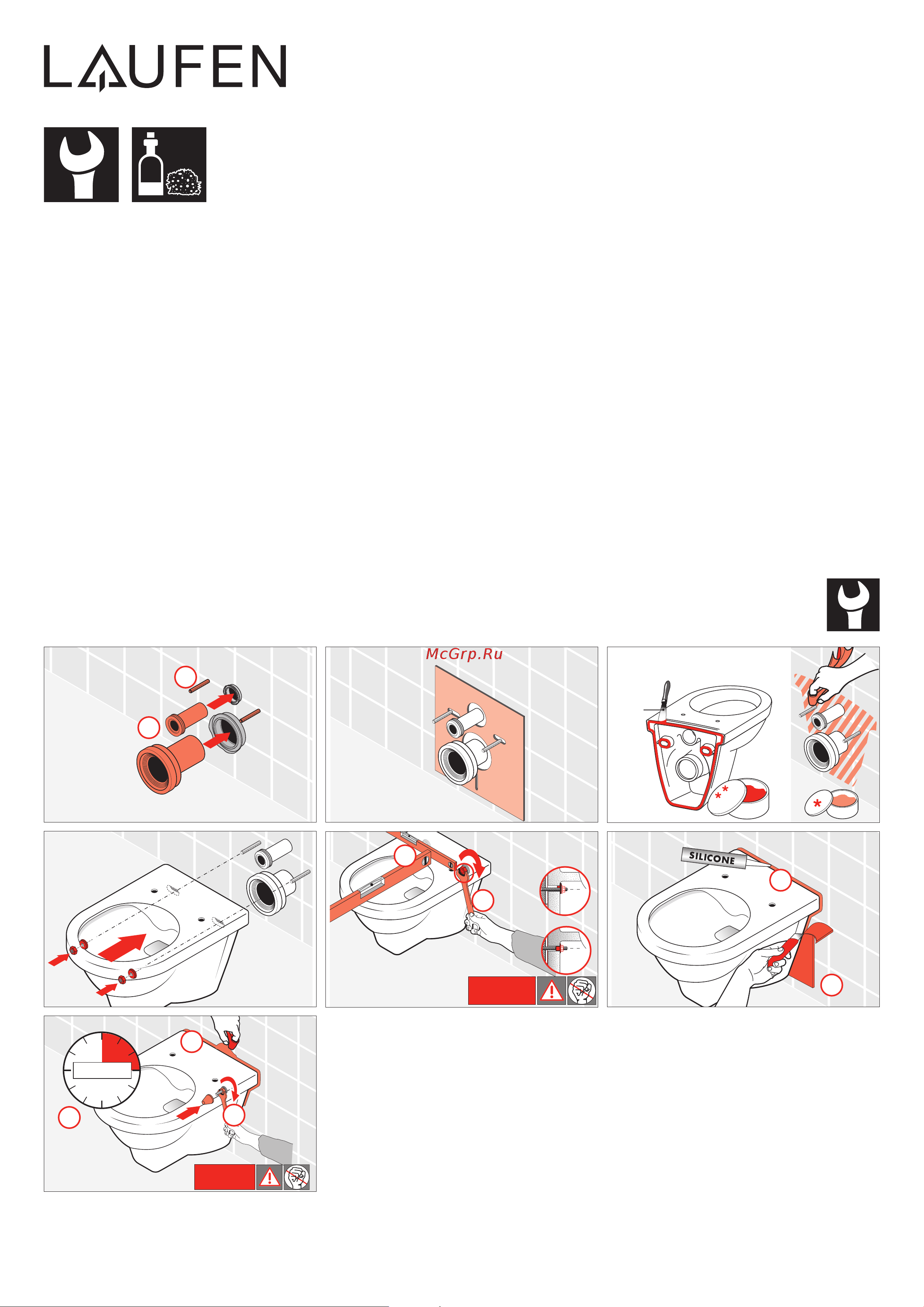 LAUFEN

McGrp.Ru

**

*

SILICONE