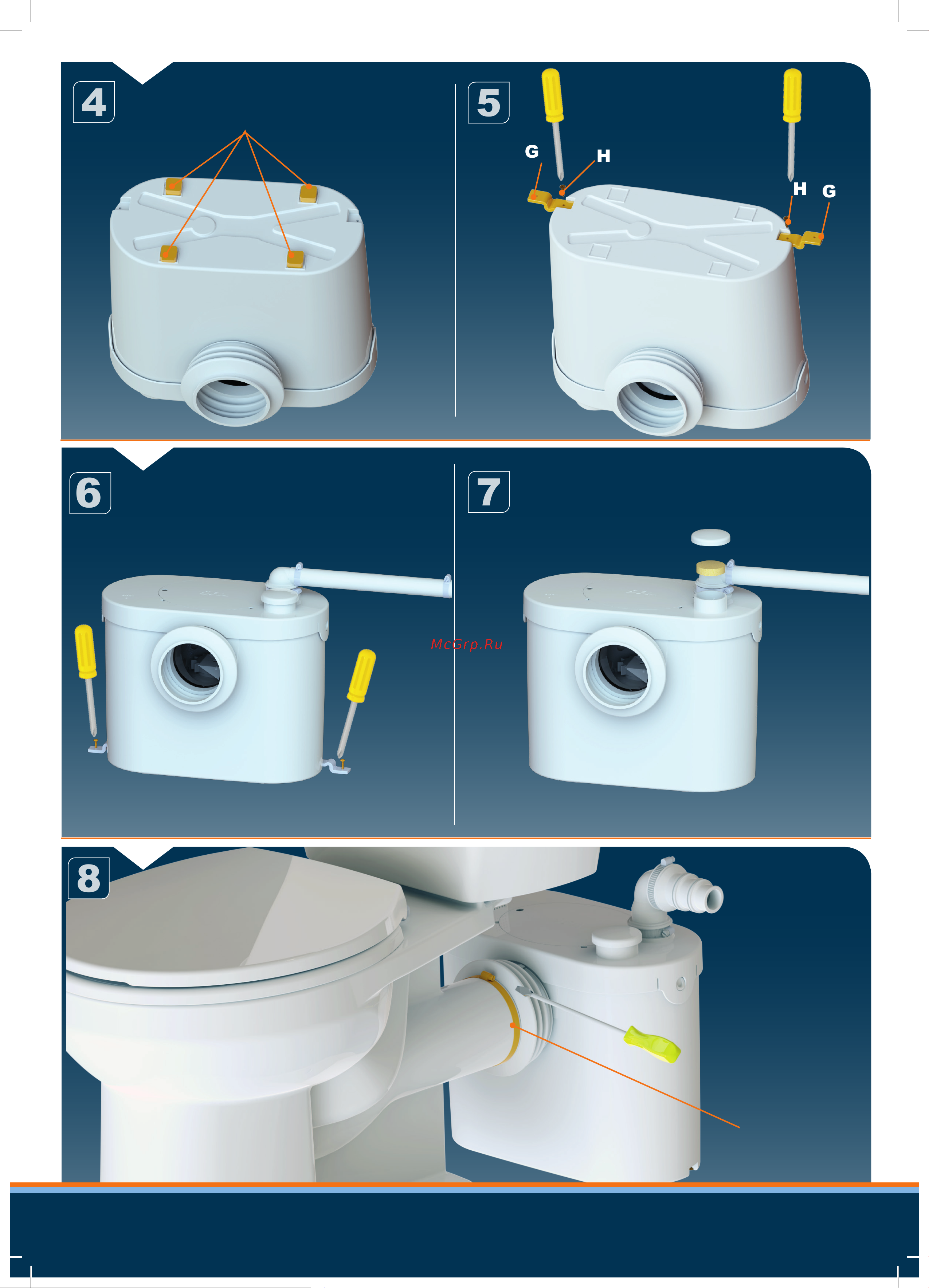 4

5

G

H

H

G

6

7

McGrp.Ru

8