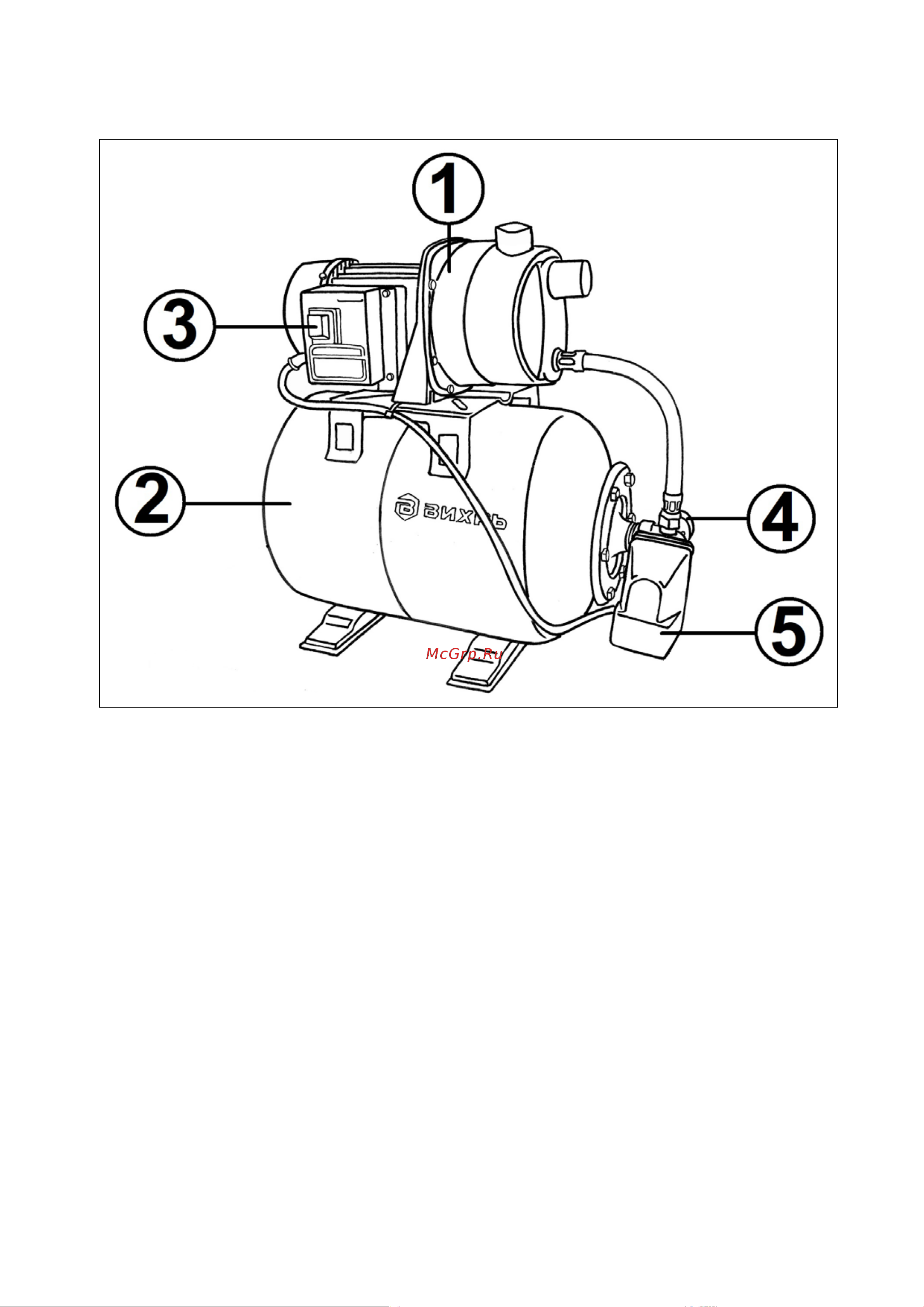 1
3
2
ВИХРЬ
4
5
McGrp.Ru