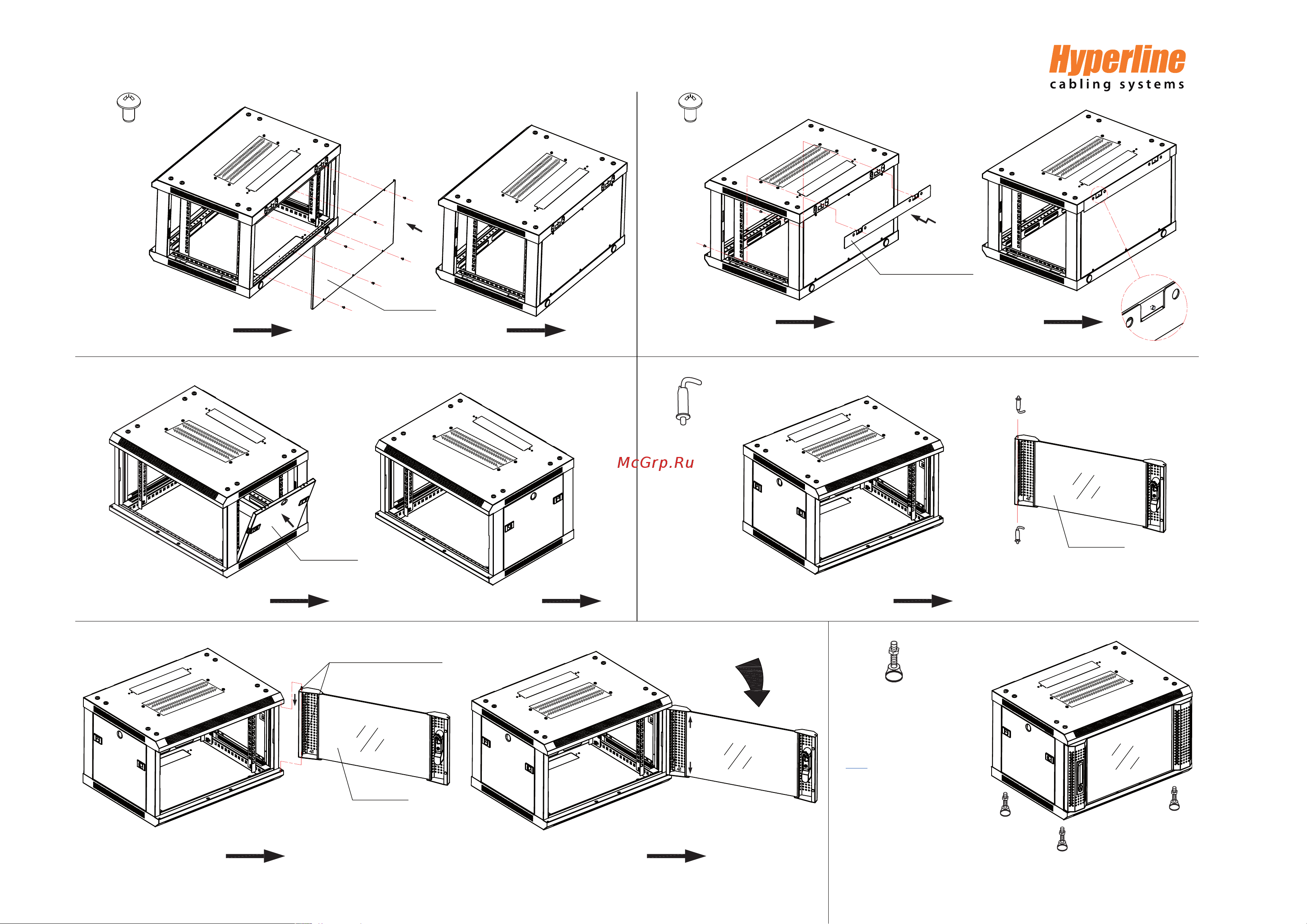 Hyperline
cabling systems

McGrp.Ru