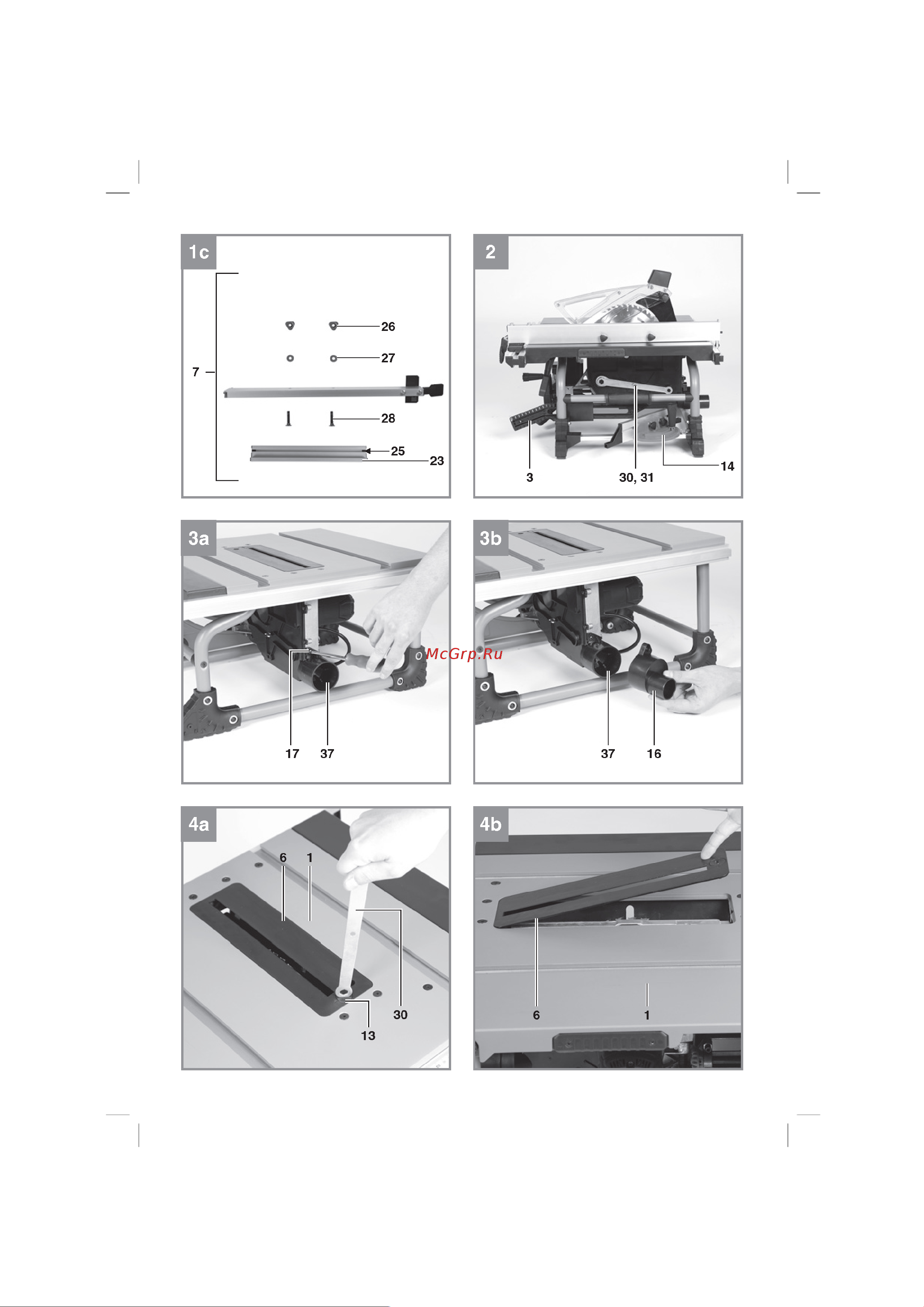 1c

7

26

27

28

25

23

2

3

30, 31

14

3a

17 37

McGrp.Ru

3b

37 16

4a

6 1

30

13

4b

6

1