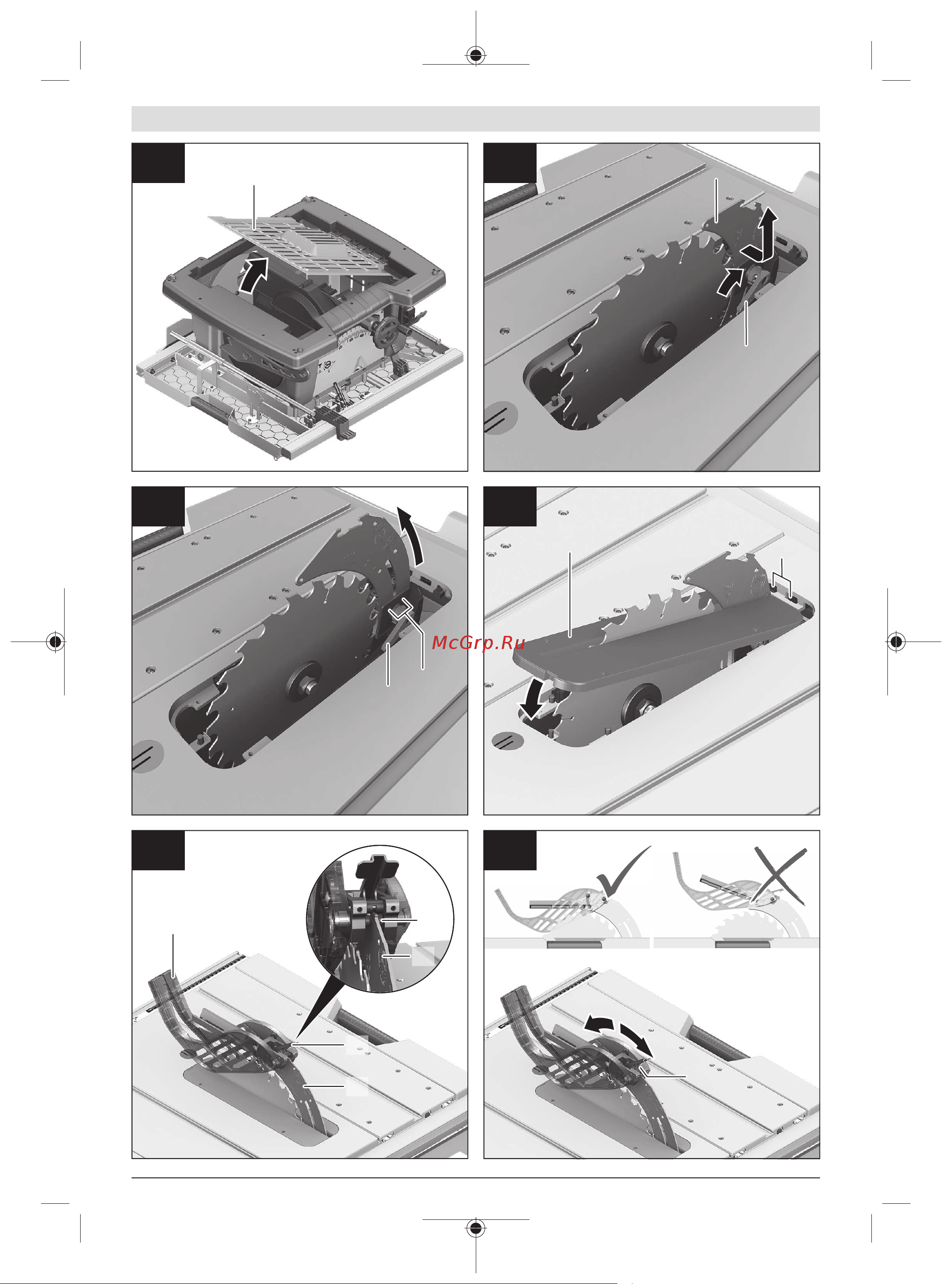 McGrp.Ru