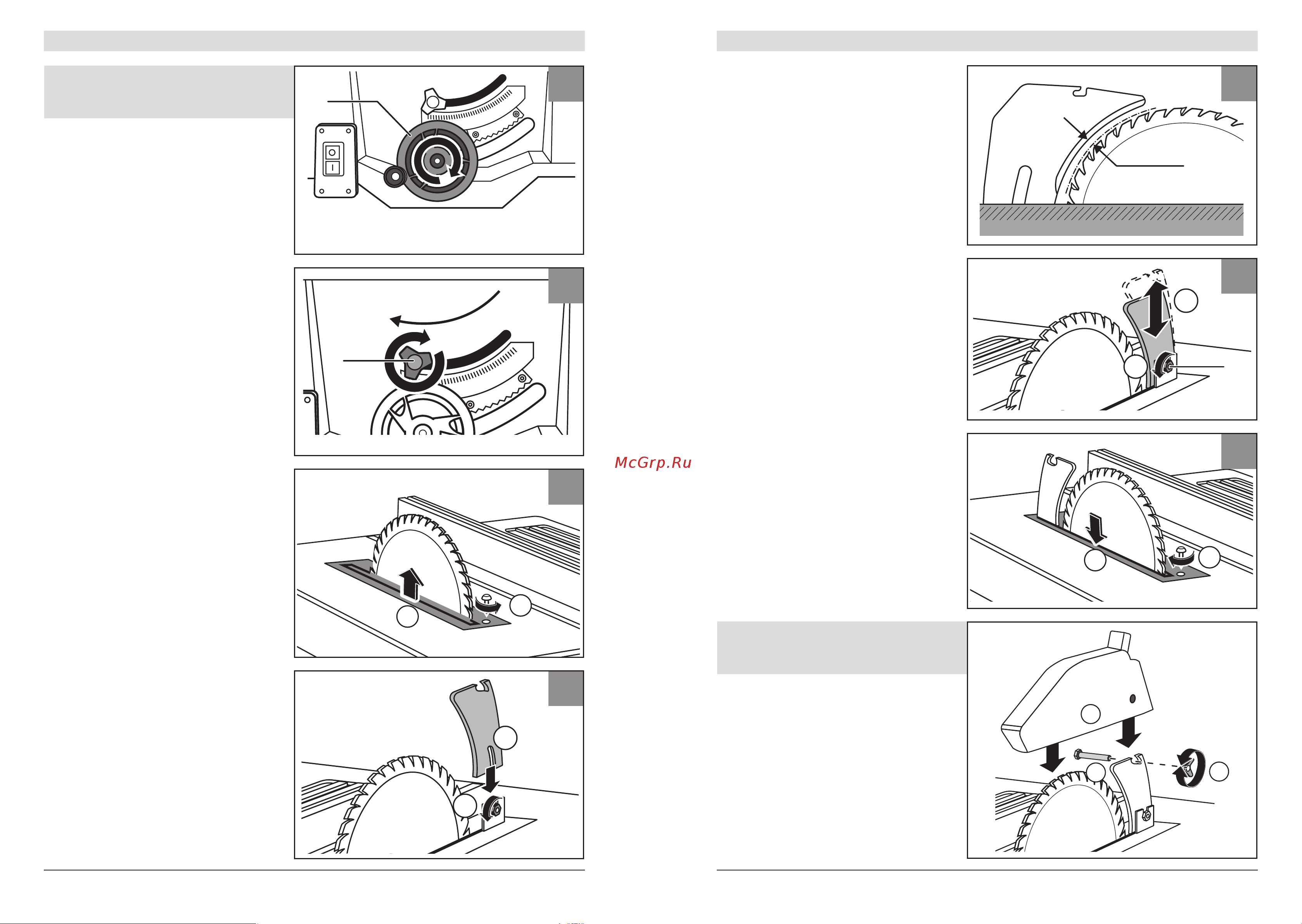 McGrp.Ru