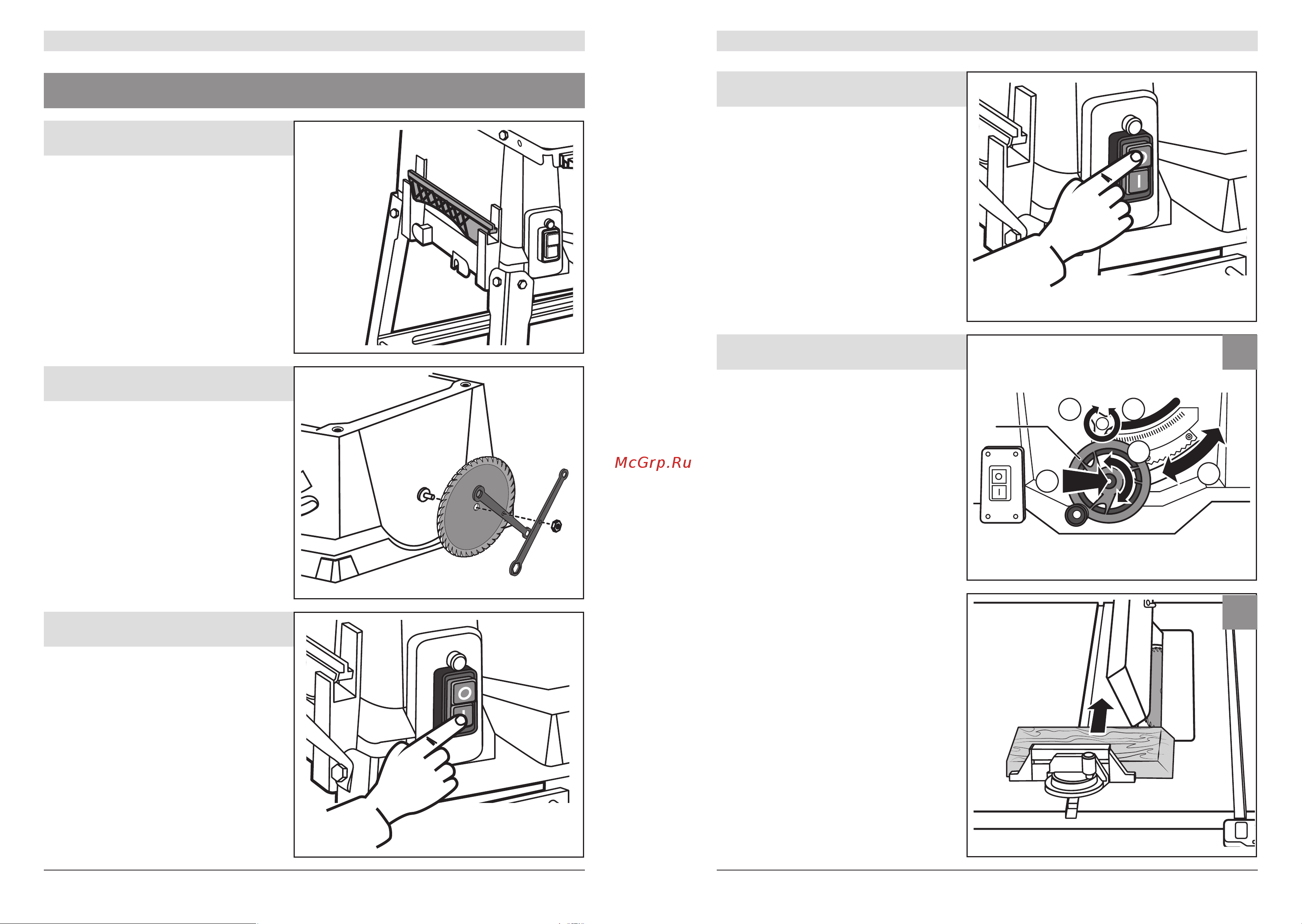 McGrp.Ru