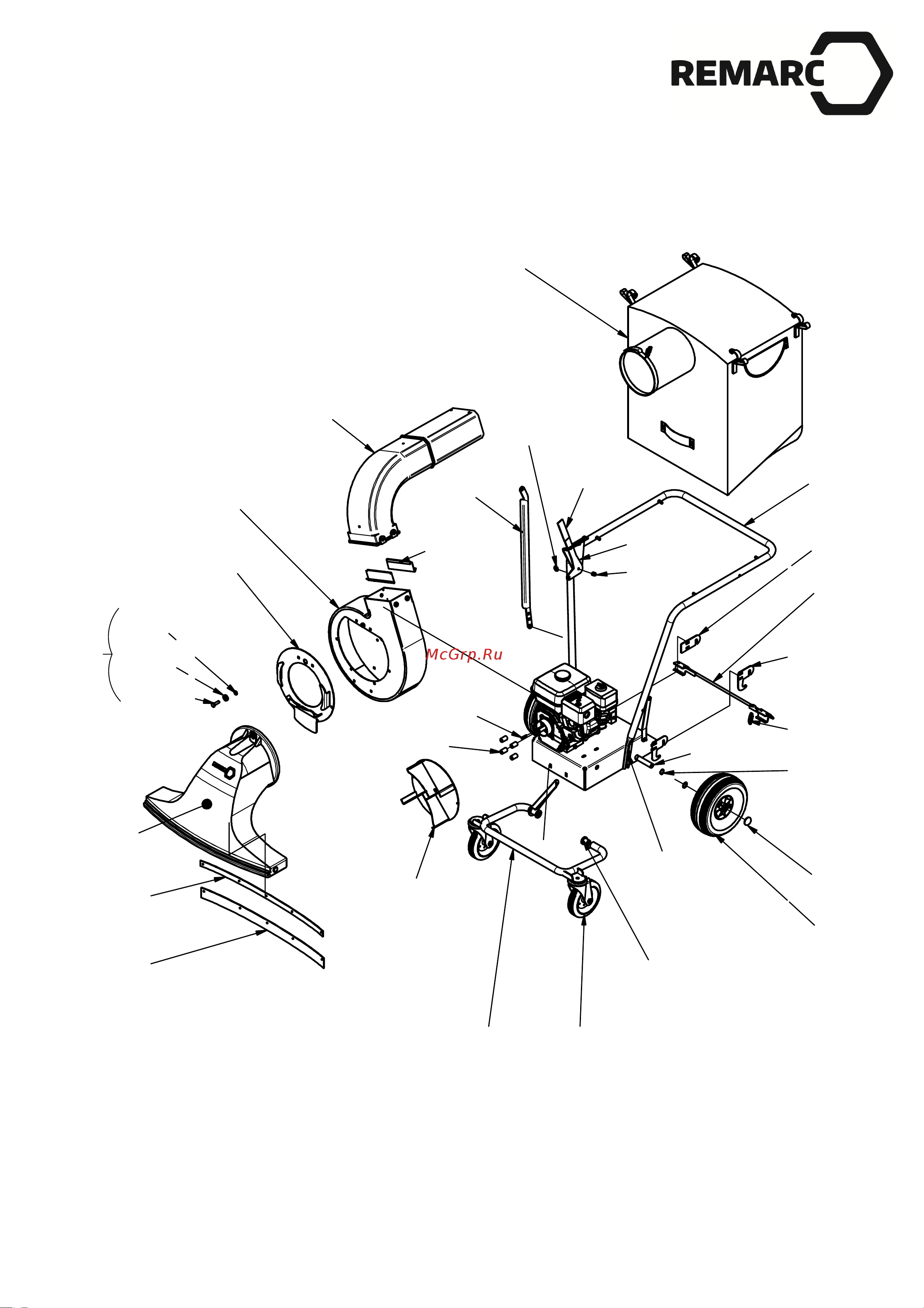 REMARC

McGrp.Ru