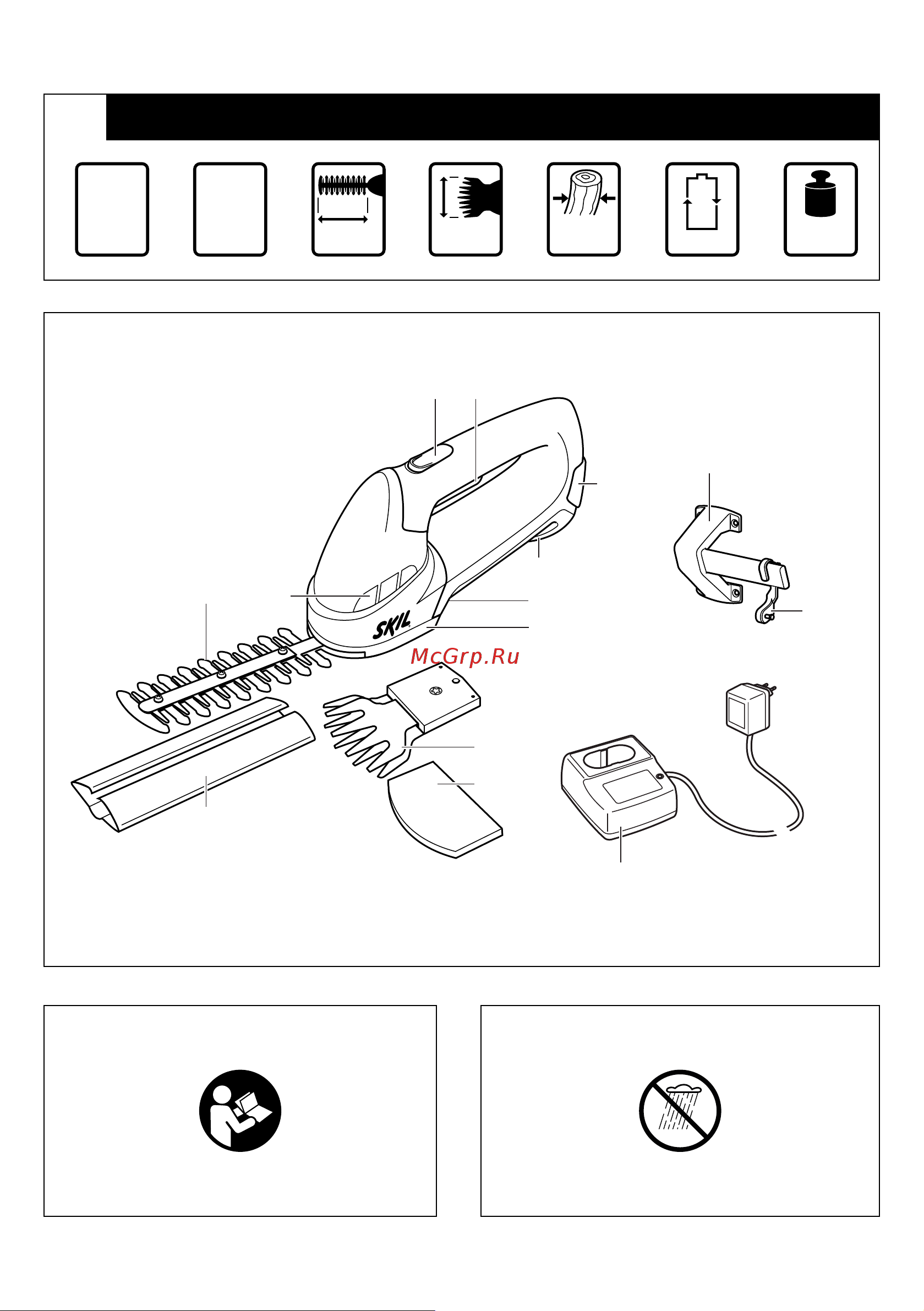 SKIL

McGrp.Ru