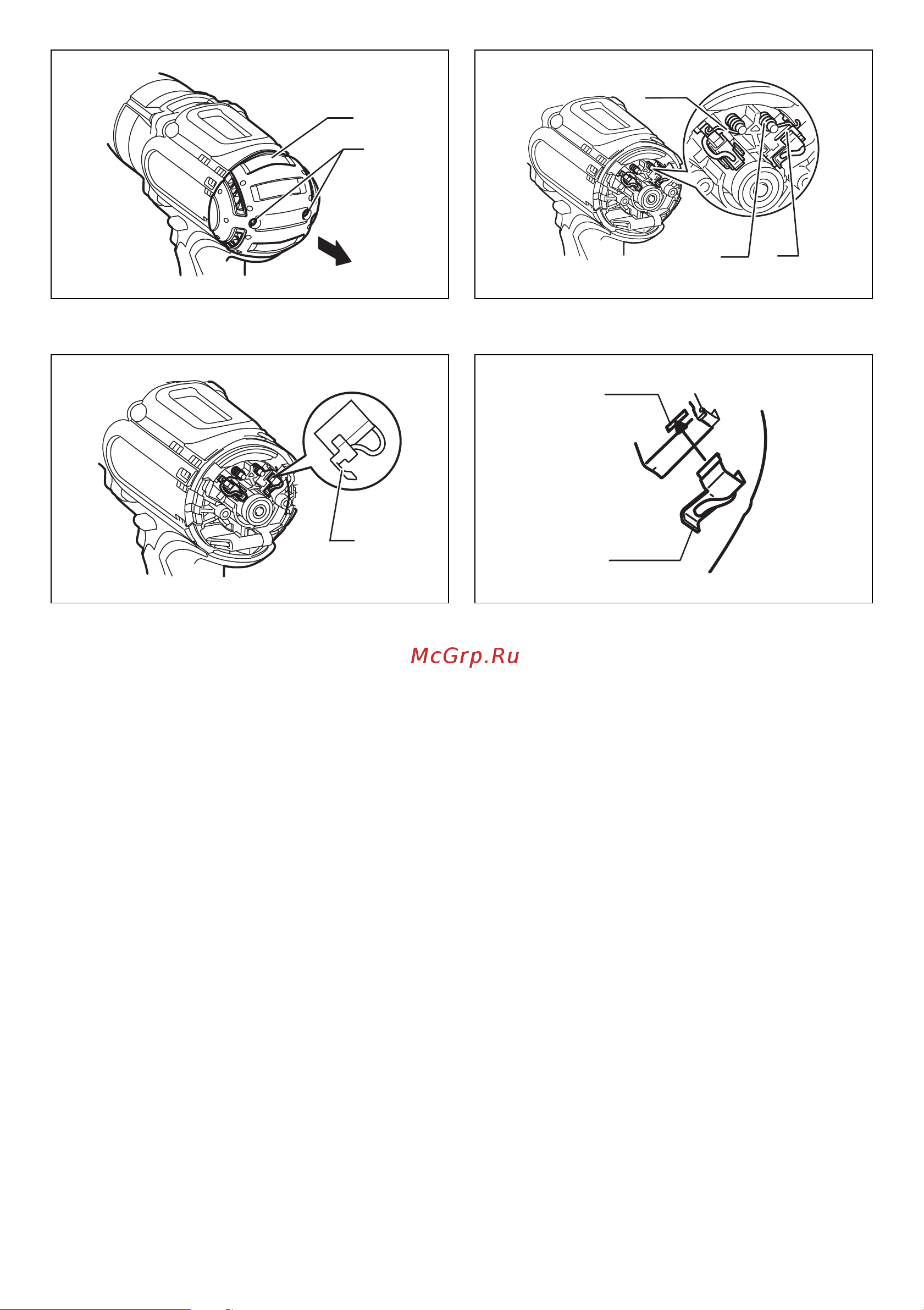 McGrp.Ru