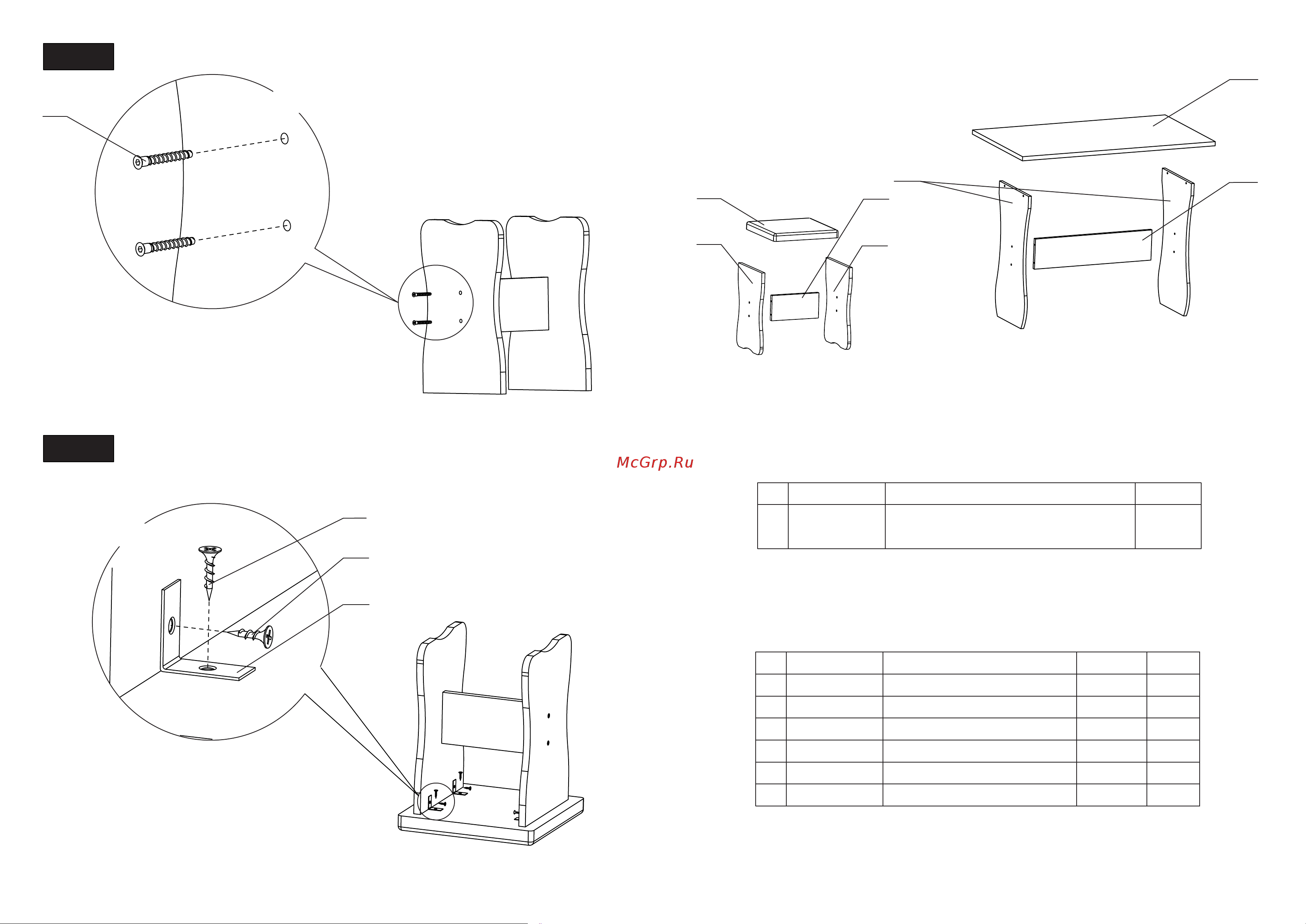 McGrp.Ru