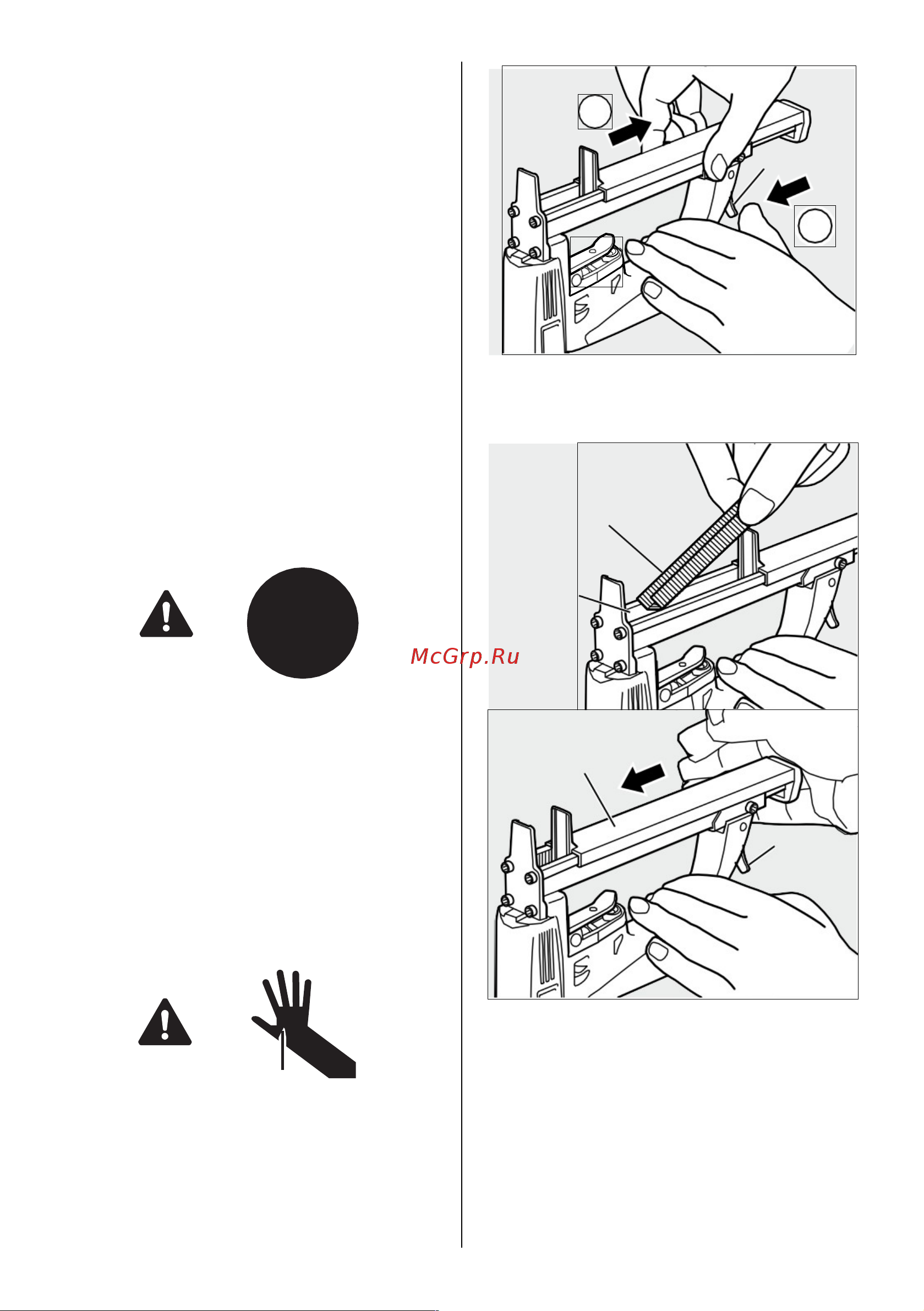 McGrp.Ru