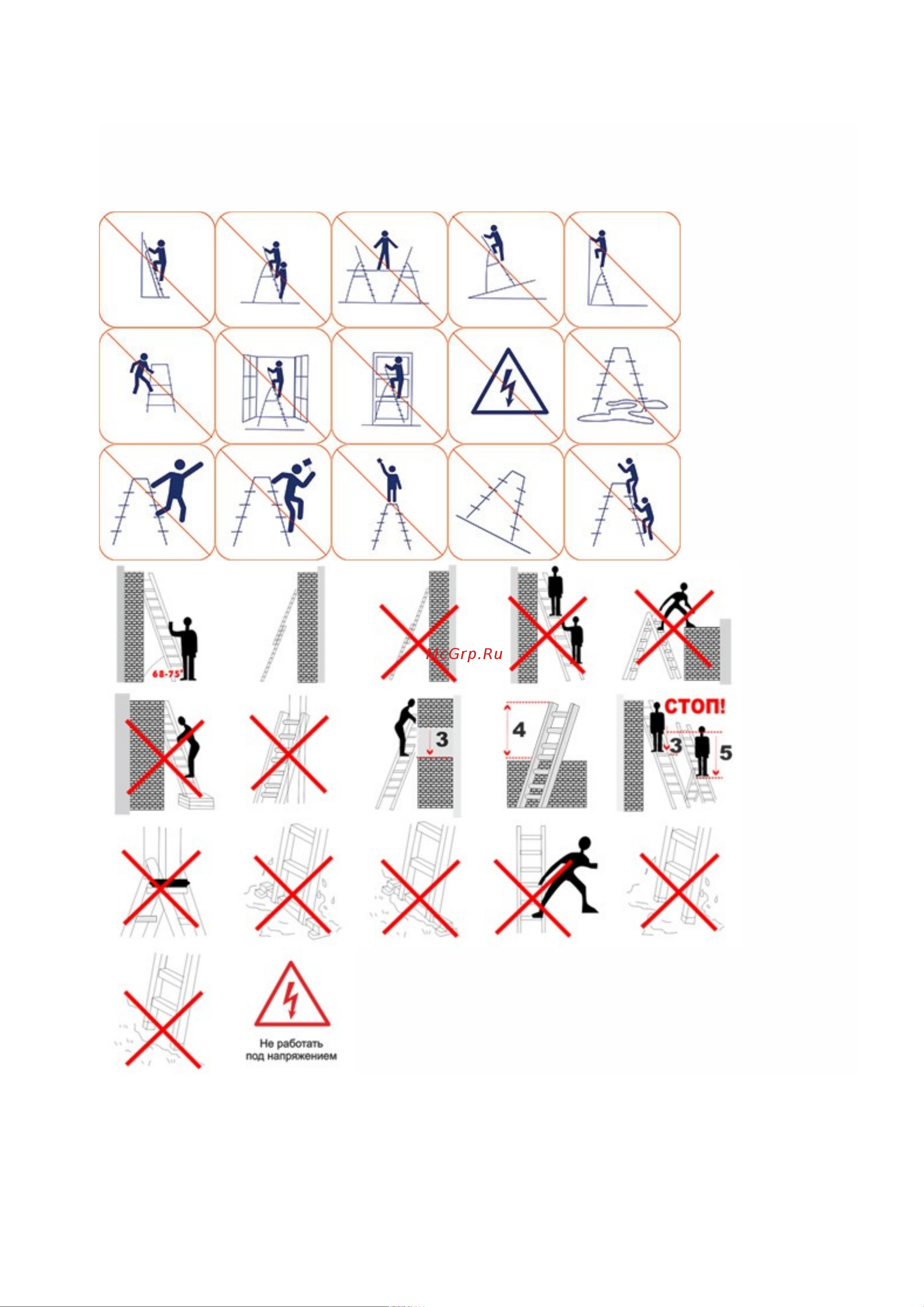 68-75°

McGrp.Ru

3

4

СТОП!

3

5

Не работать
под напряжением