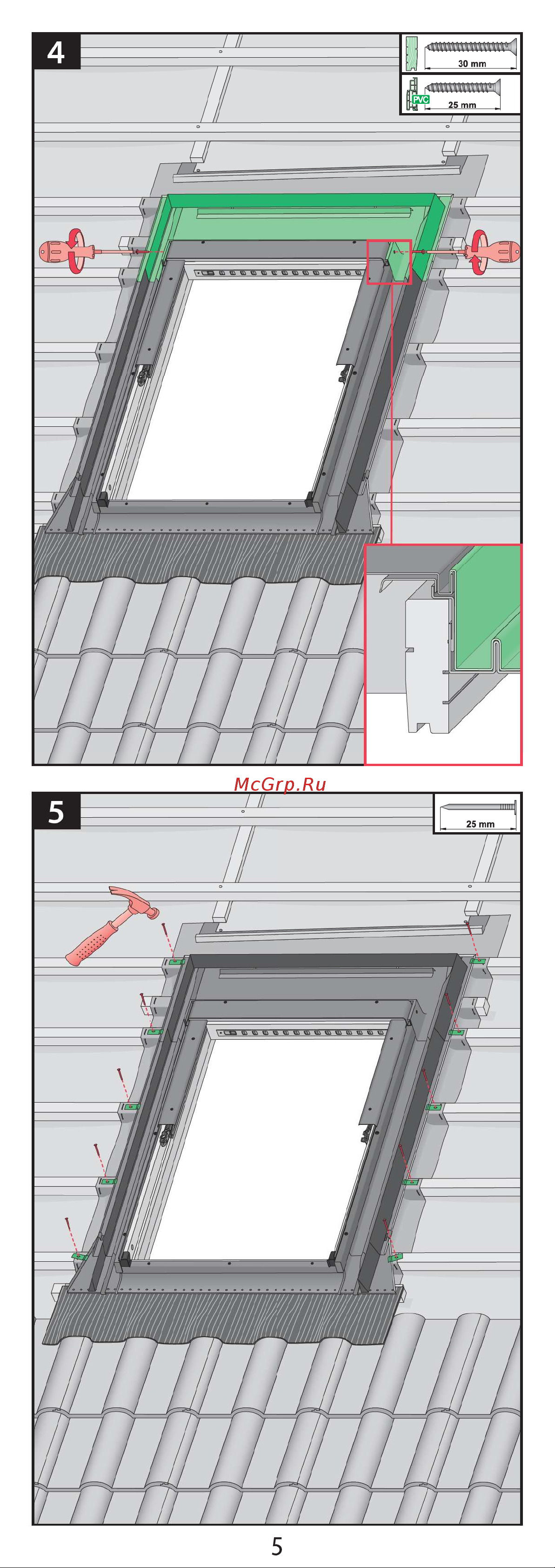 4

30 mm

PVC

25 mm

McGrp.Ru

5

25 mm

5