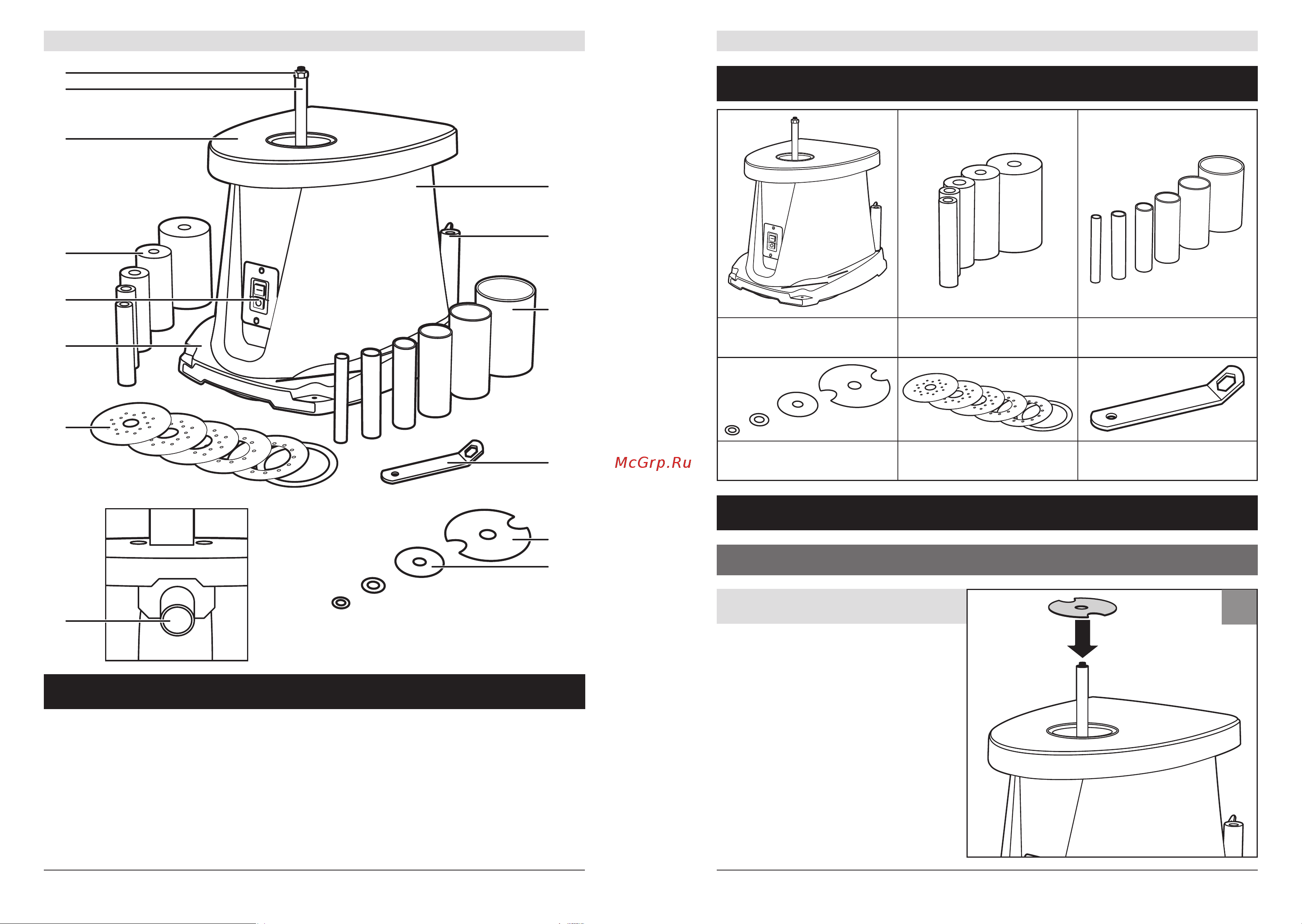 McGrp.Ru