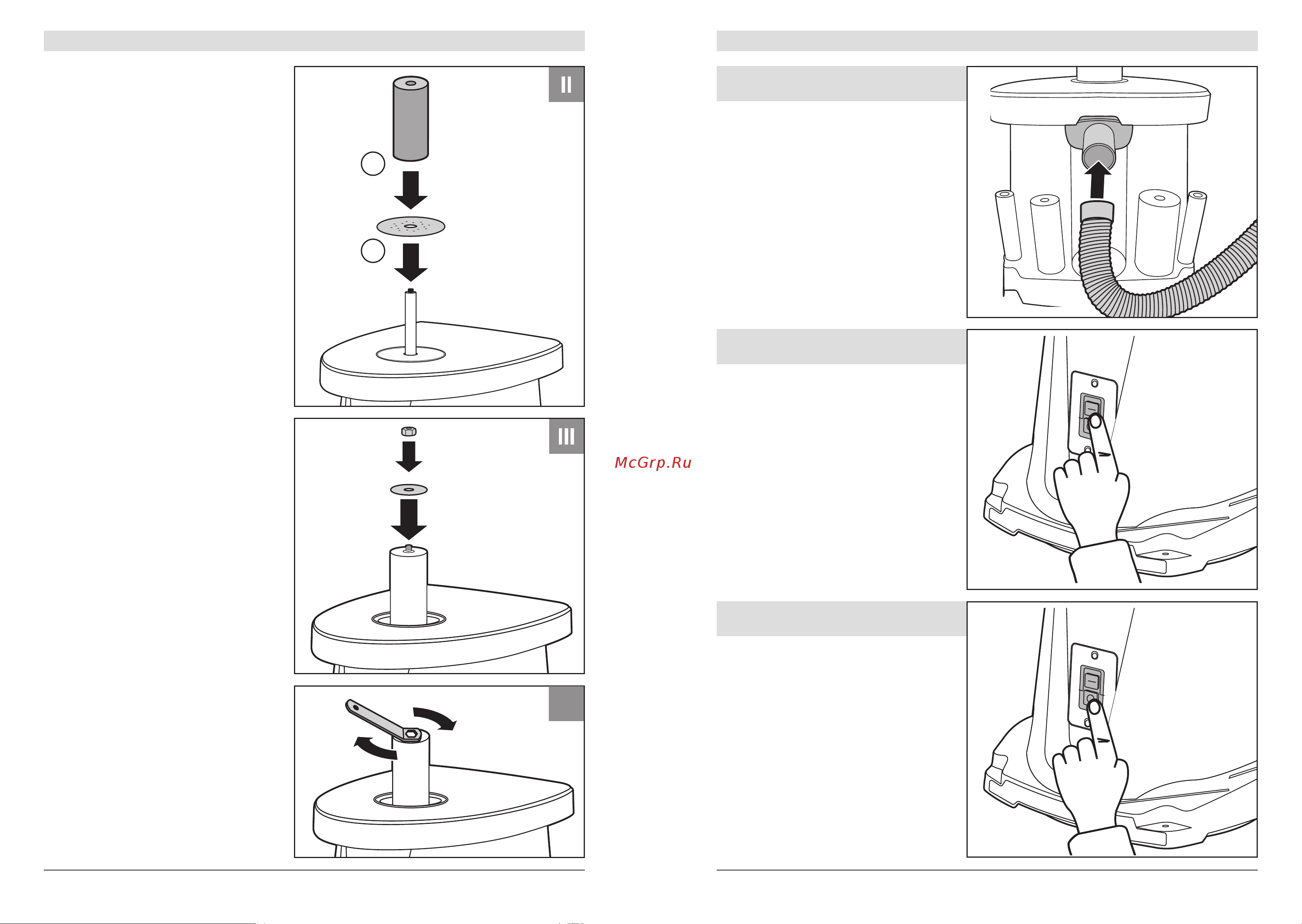 II

III

McGrp.Ru