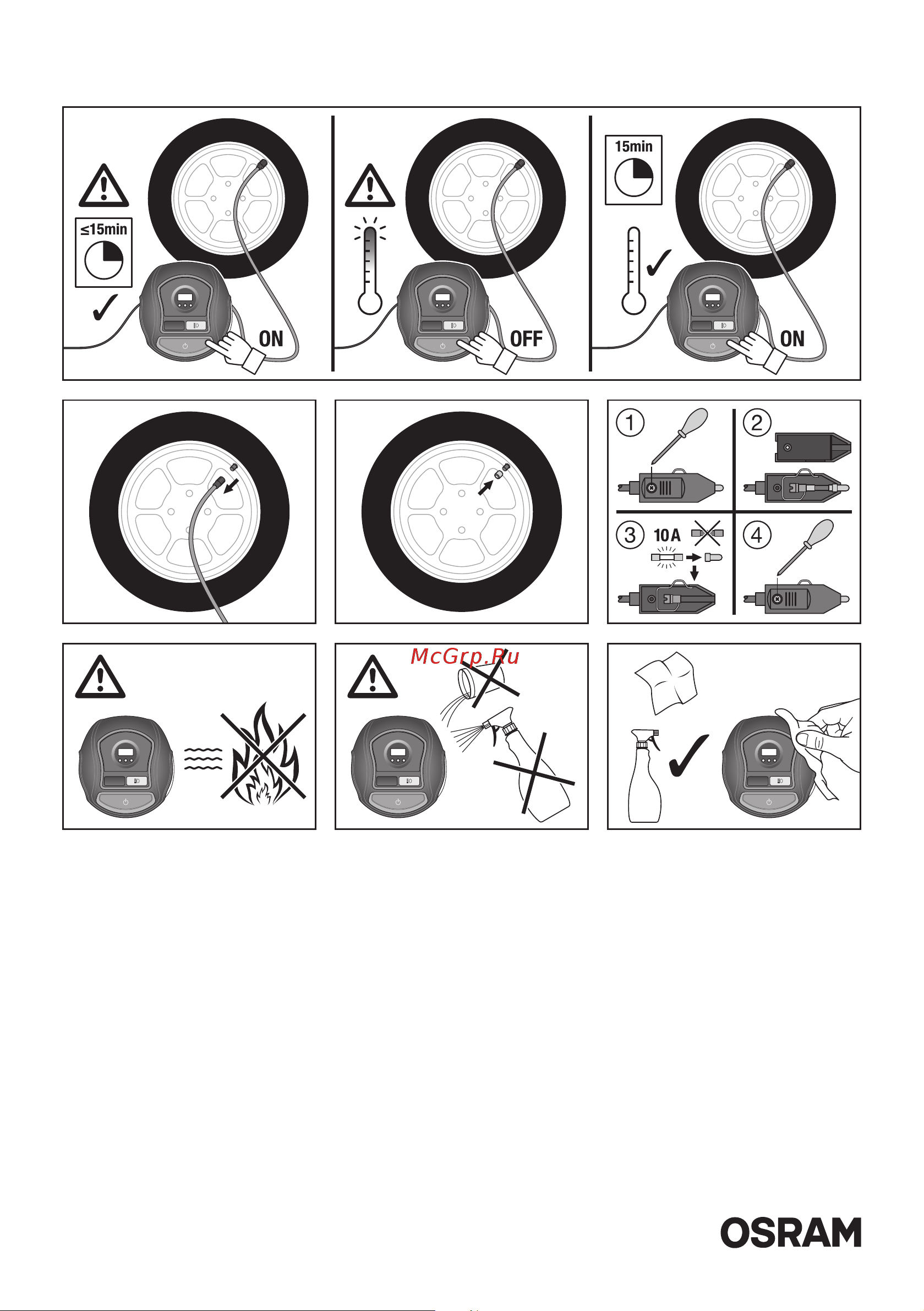 ≤15min

ON

OFF

15min

ON

1

2

3

10A

4

McGrp.Ru

OSRAM