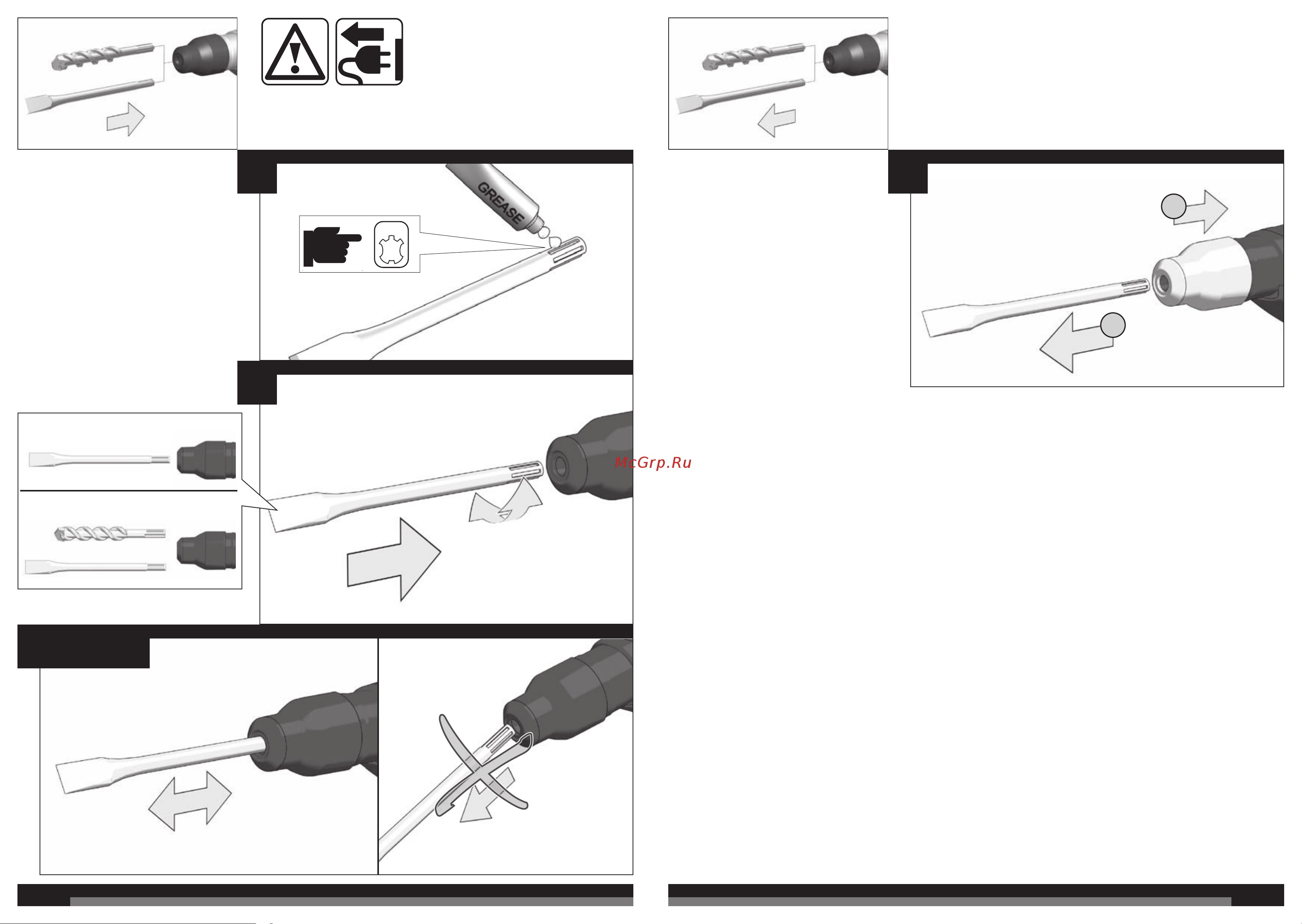 GREASE

McGrp.Ru