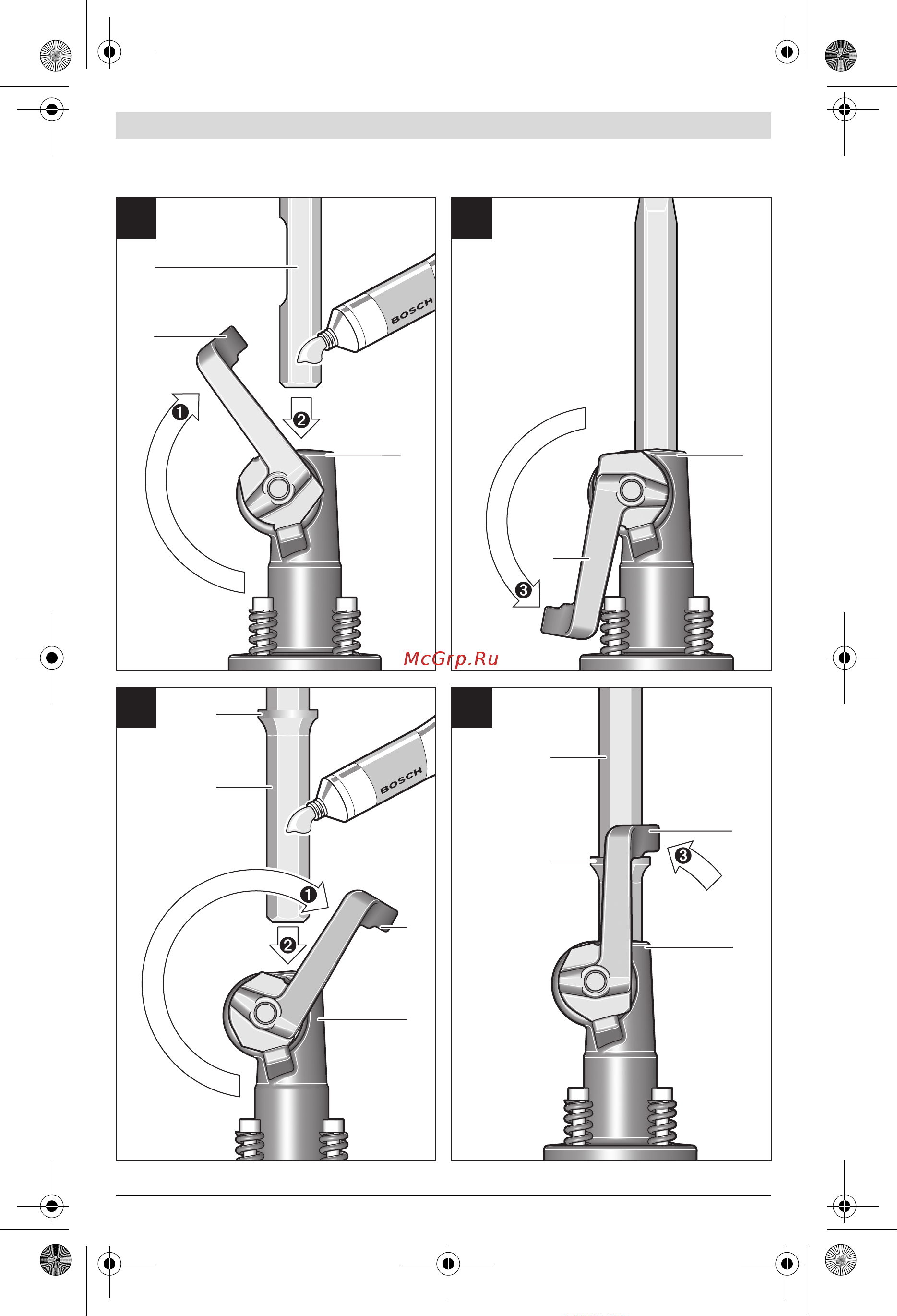 BOSCH

1

2

3

McGrp.Ru

BOSCH

1

2

3