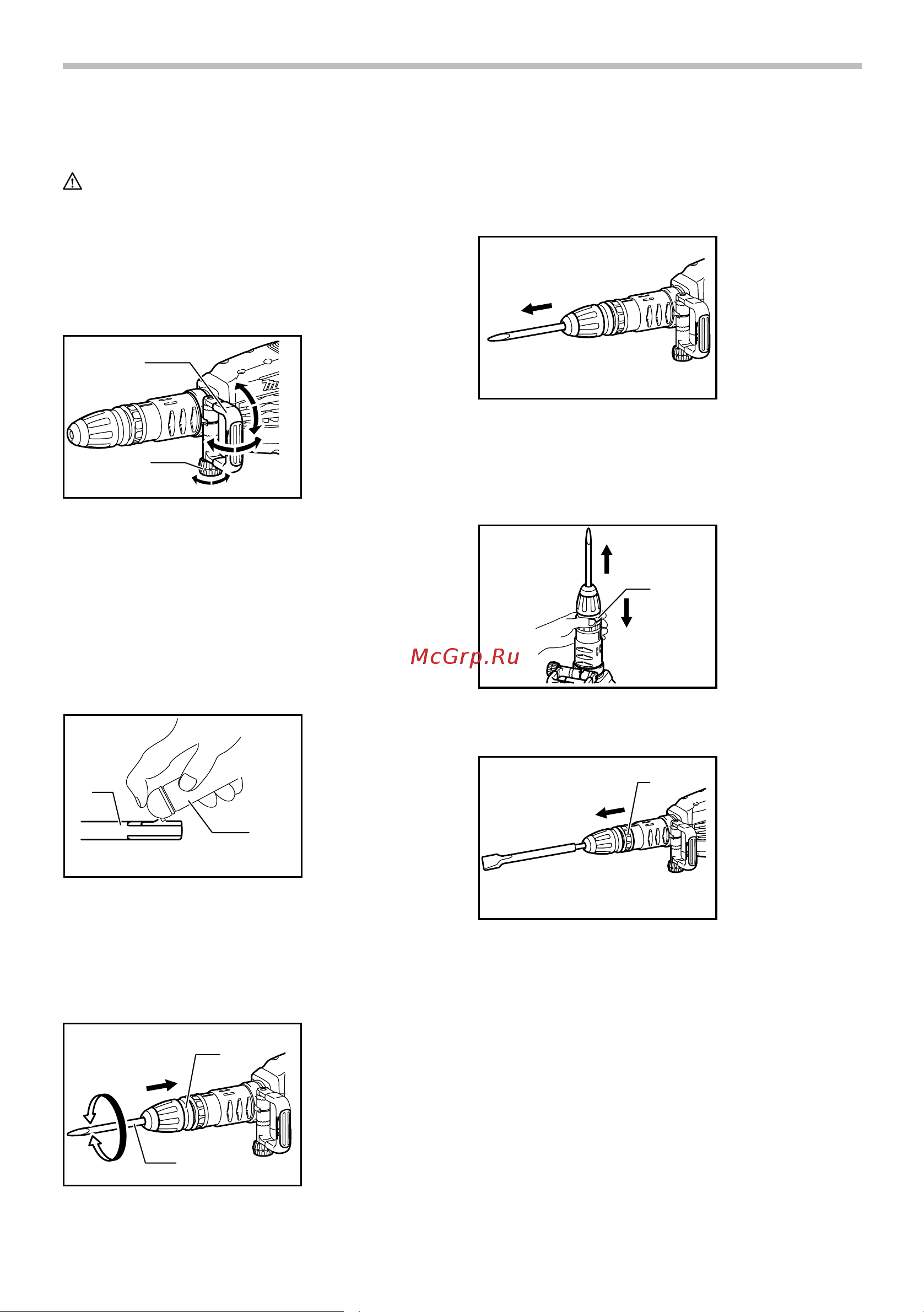 McGrp.Ru