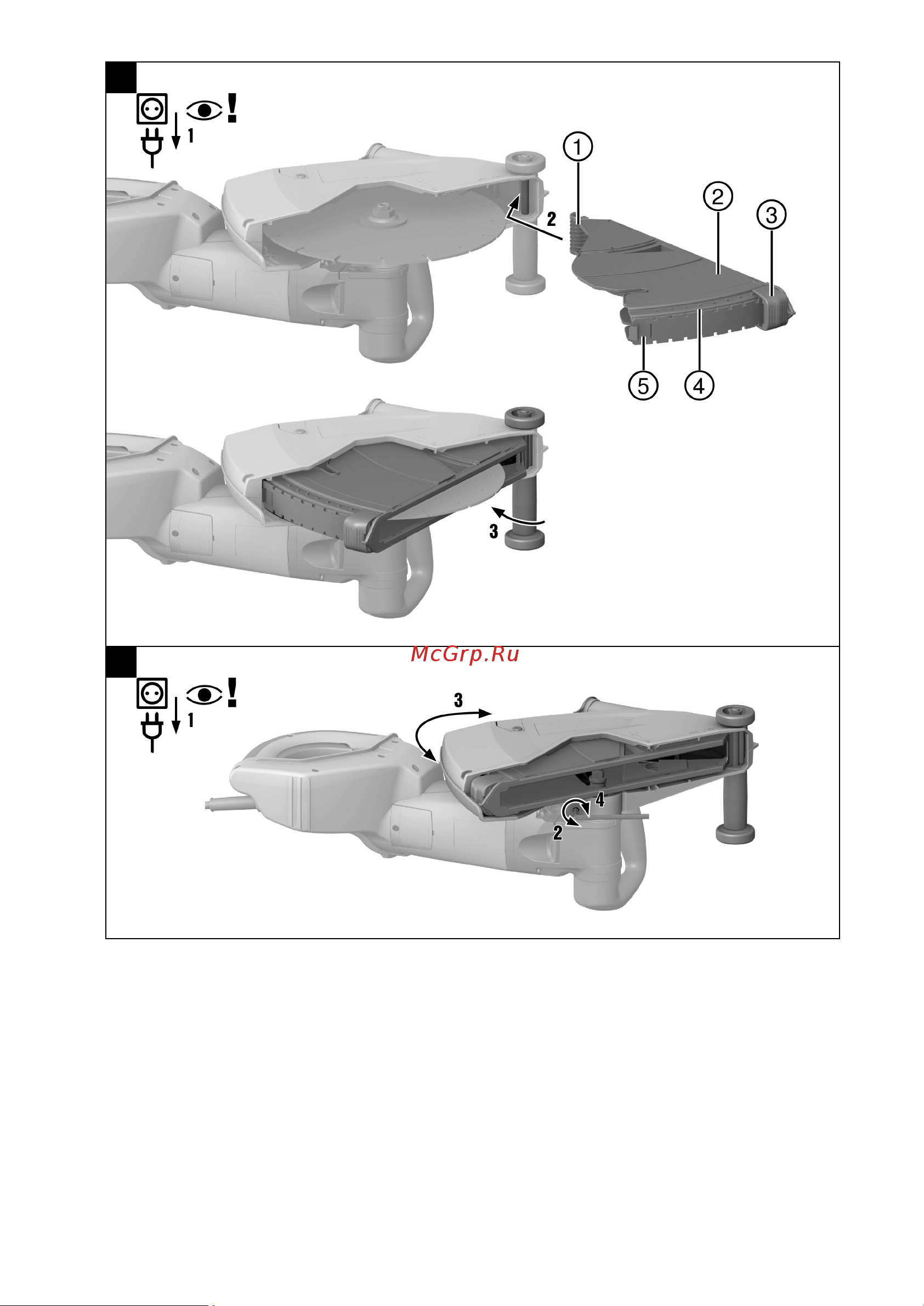 1

2

①

②

③

⑤

④

3

McGrp.Ru

1

3

4

2