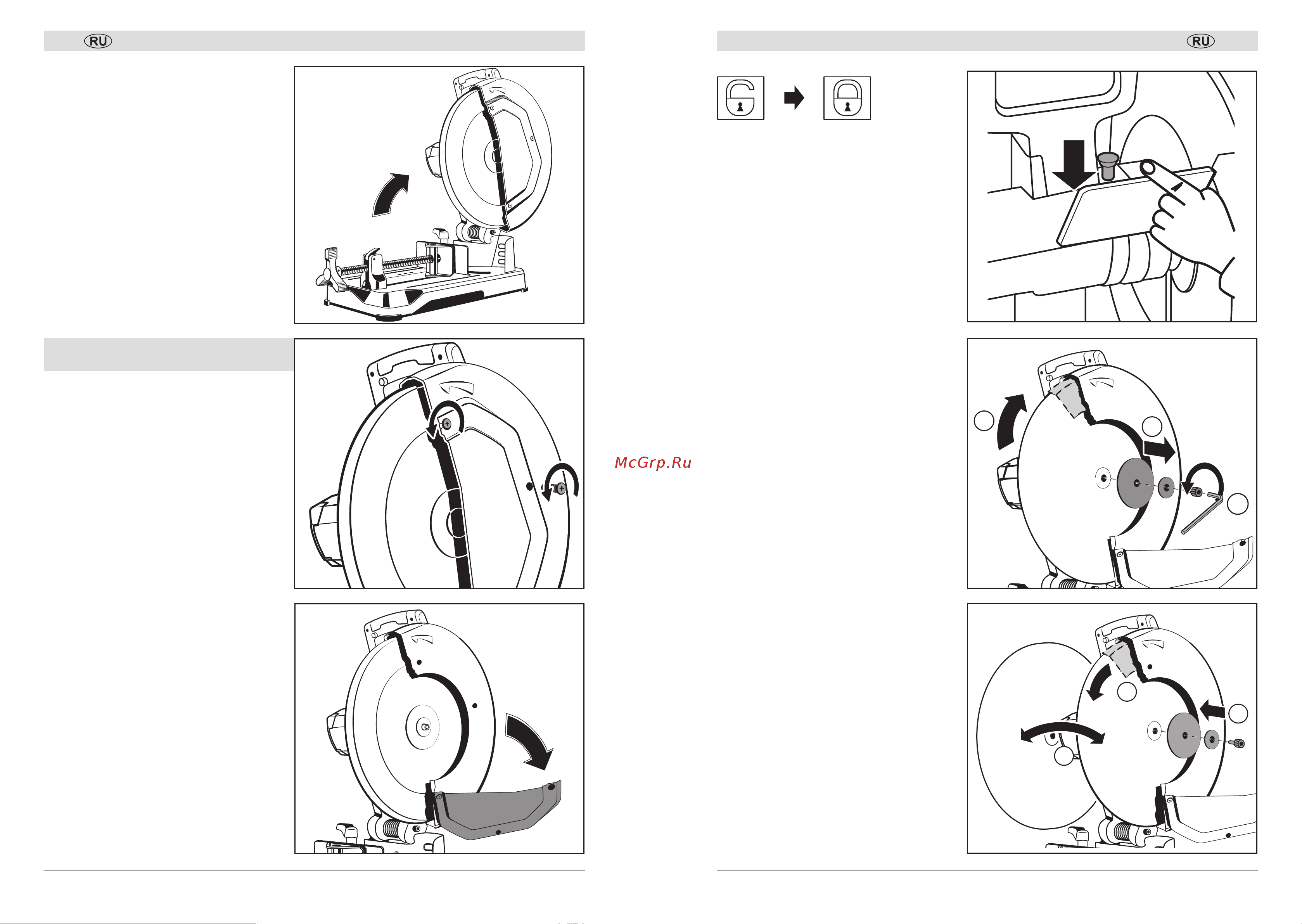 RU

RU

McGrp.Ru