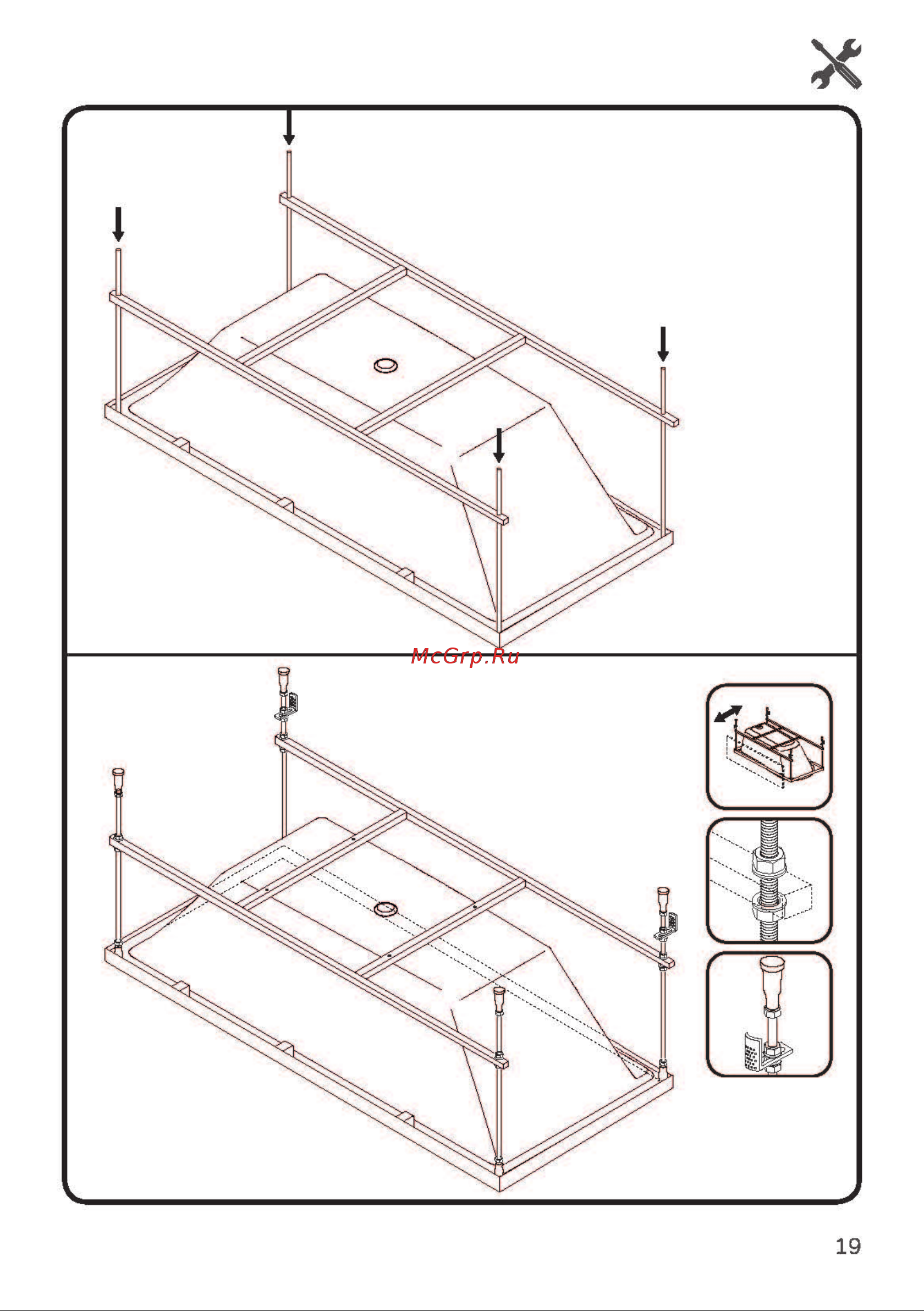 McGrp.Ru

19