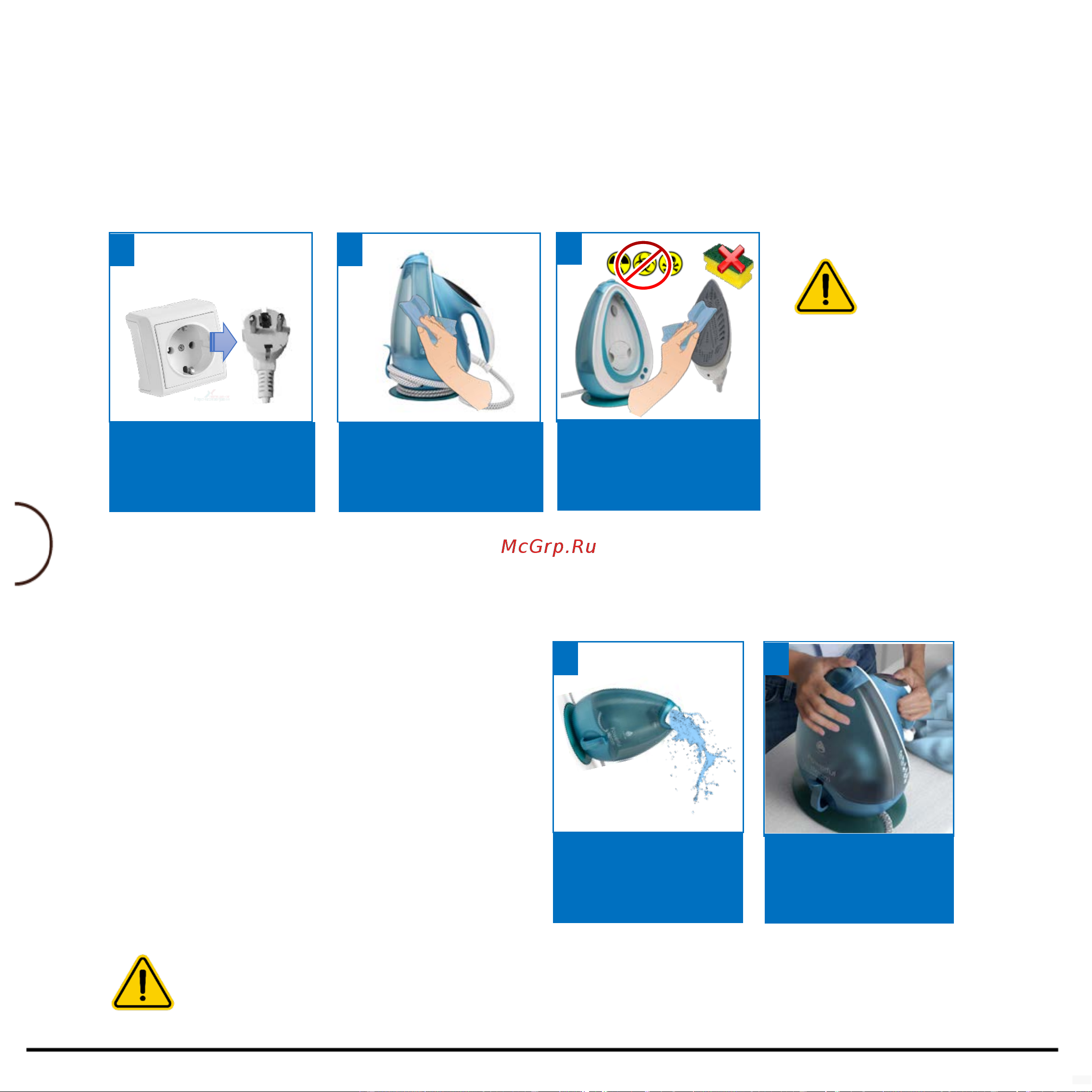 McGrp.Ru