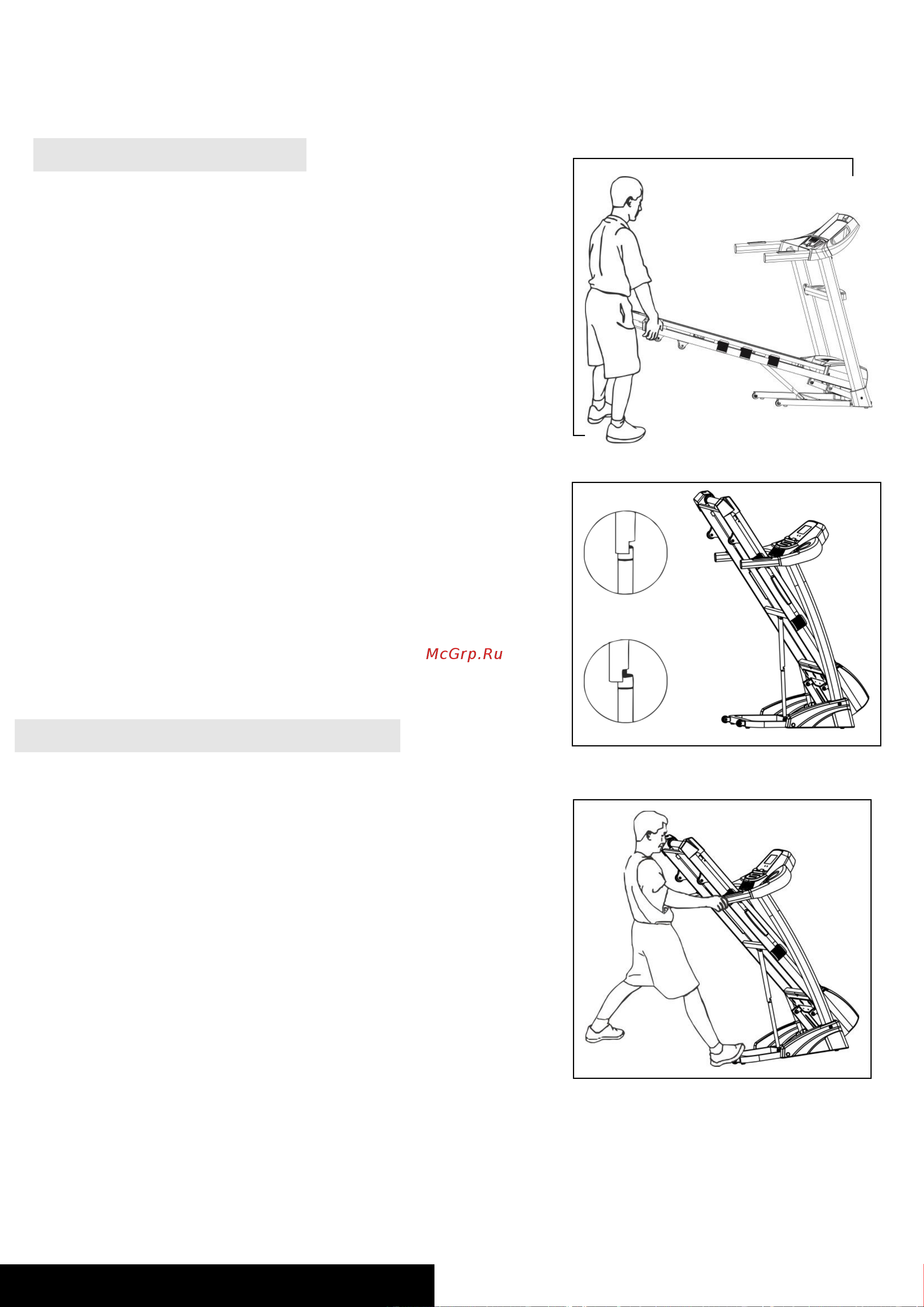 McGrp.Ru