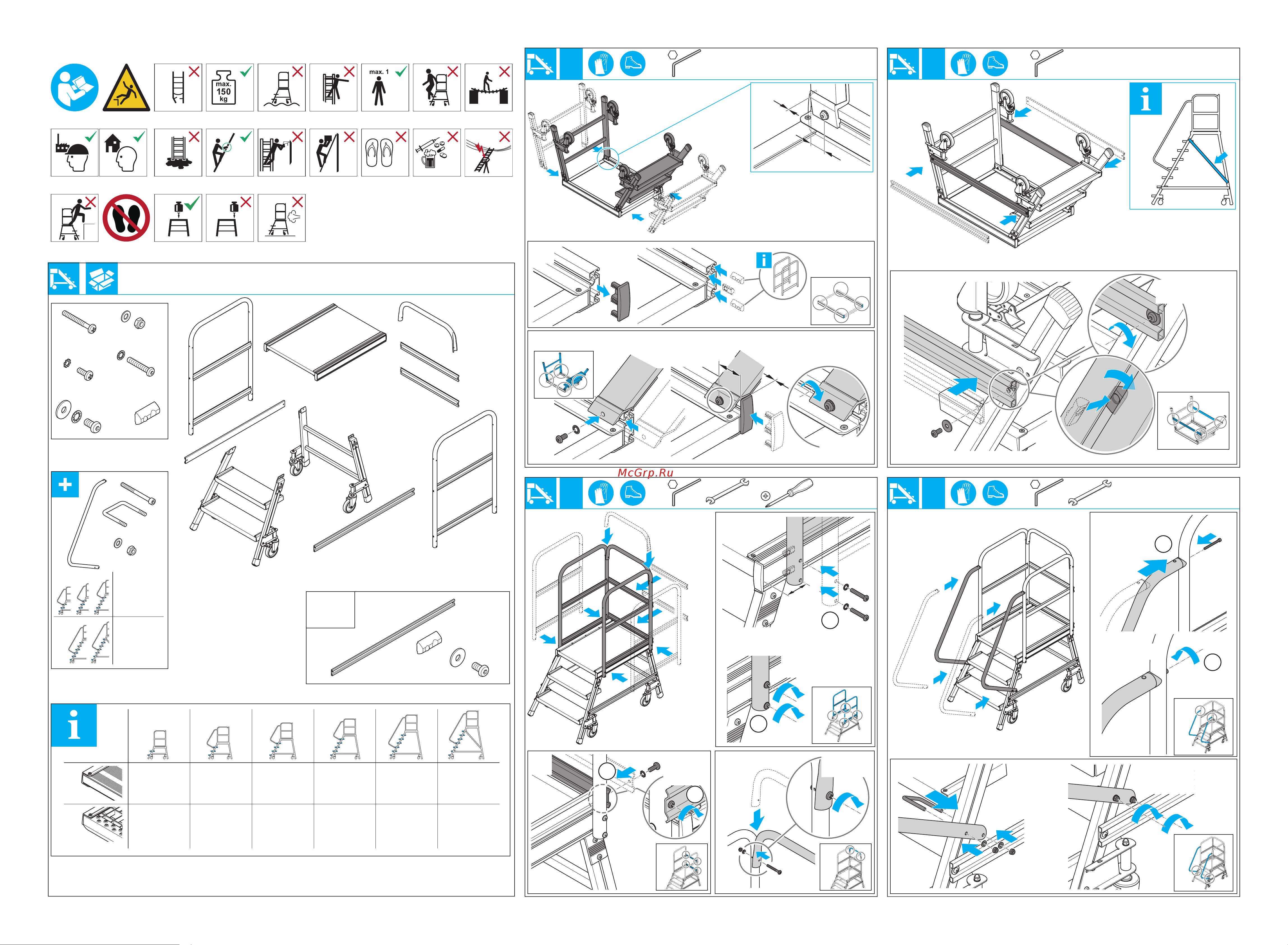 max. 150 kg

max. 1

McGrp.Ru